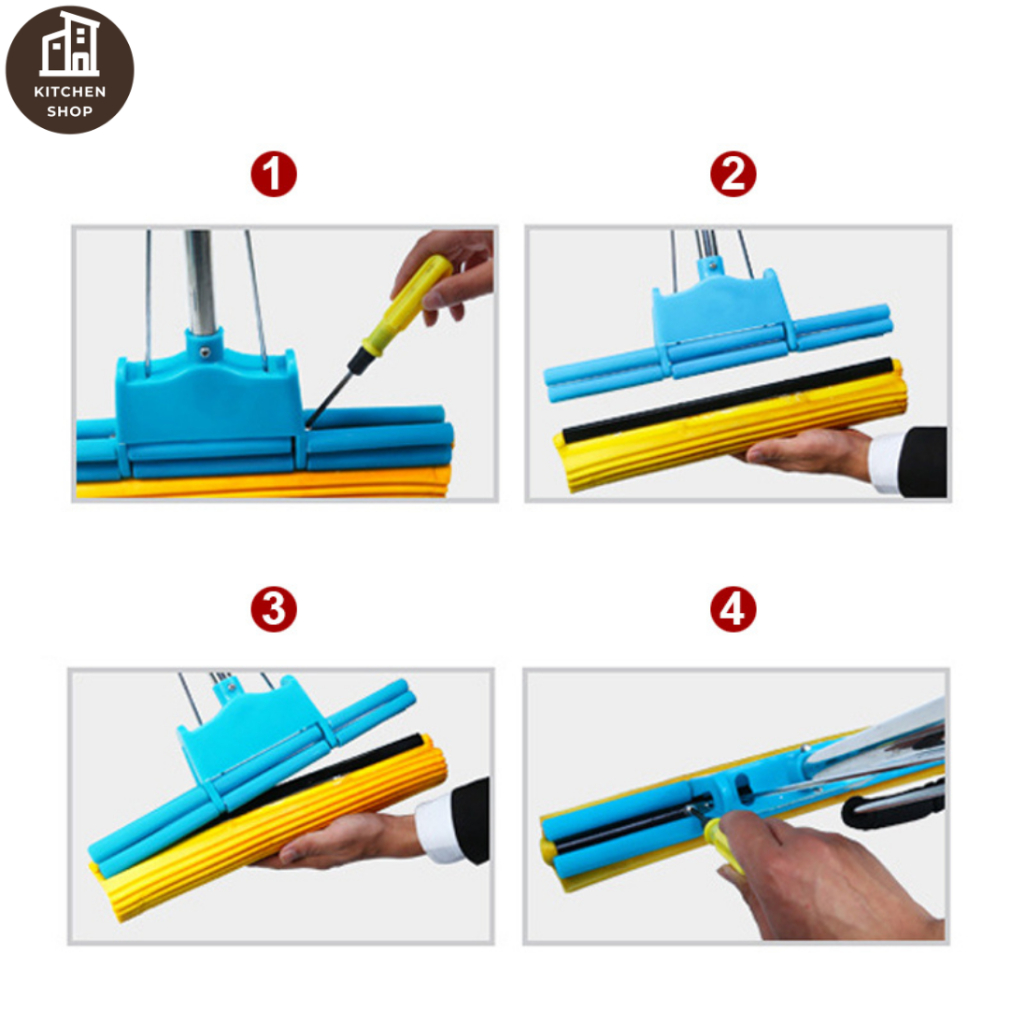 KITCHEN SHOP

1

2

3

4