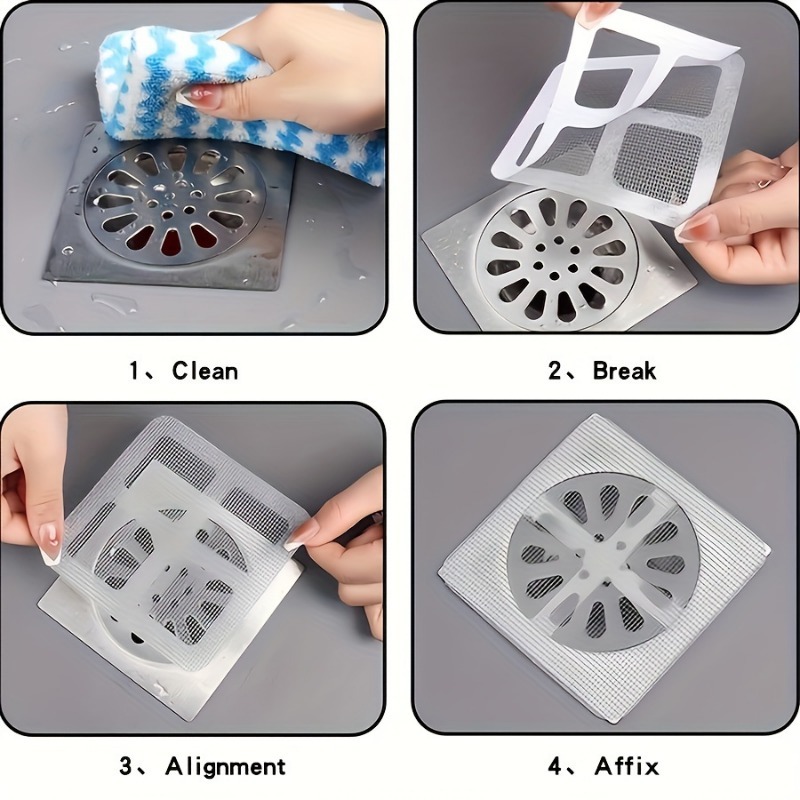 1、Clean

2、Break

3、Alignment

4、Affix