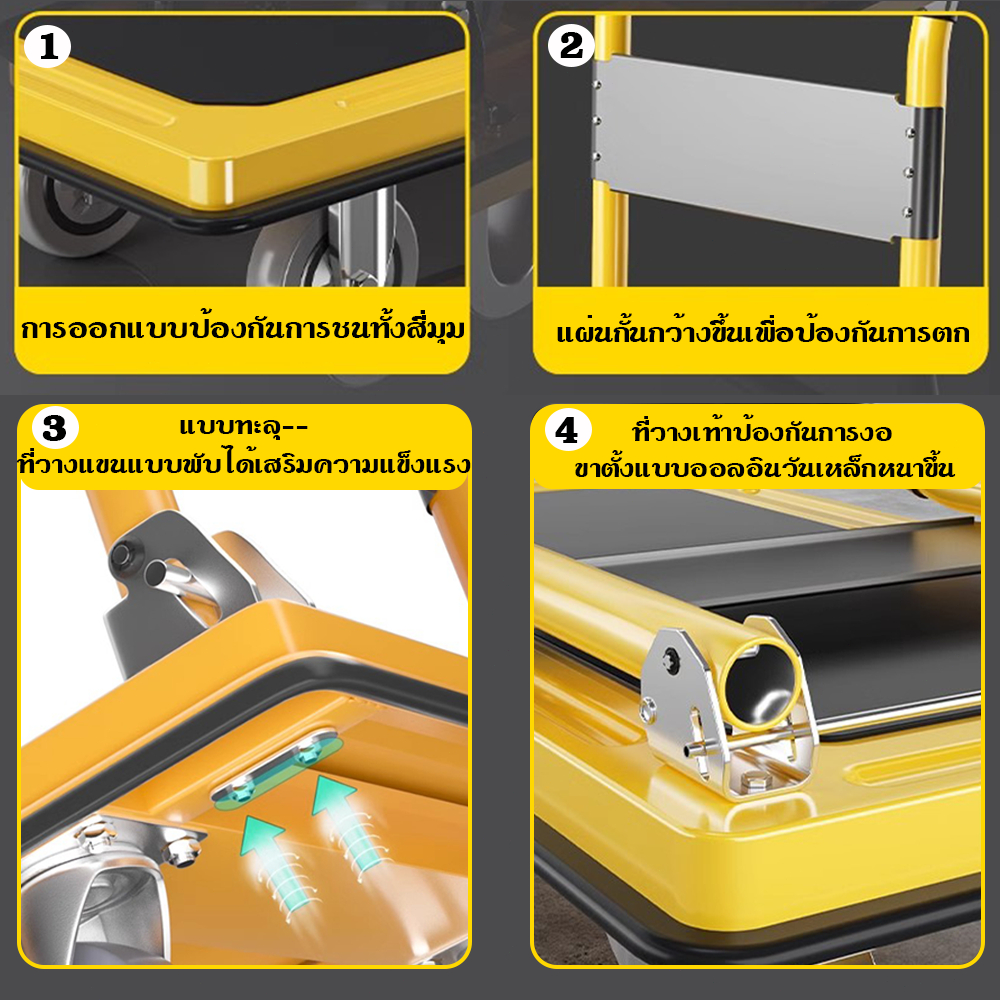 1
การออกแบบป้องกันการชนทั้งสี่มุม

2
แผ่นกั้นกว้างขึ้นเพื่อป้องกันการตก

3
แบบทะลุ--
ที่วางแขนแบบพับได้เสริมความแข็งแรง

4
ที่วางเท้าป้องกันการงอ
ขาตั้งแบบออลอินวันเหล็กหนาขึ้น