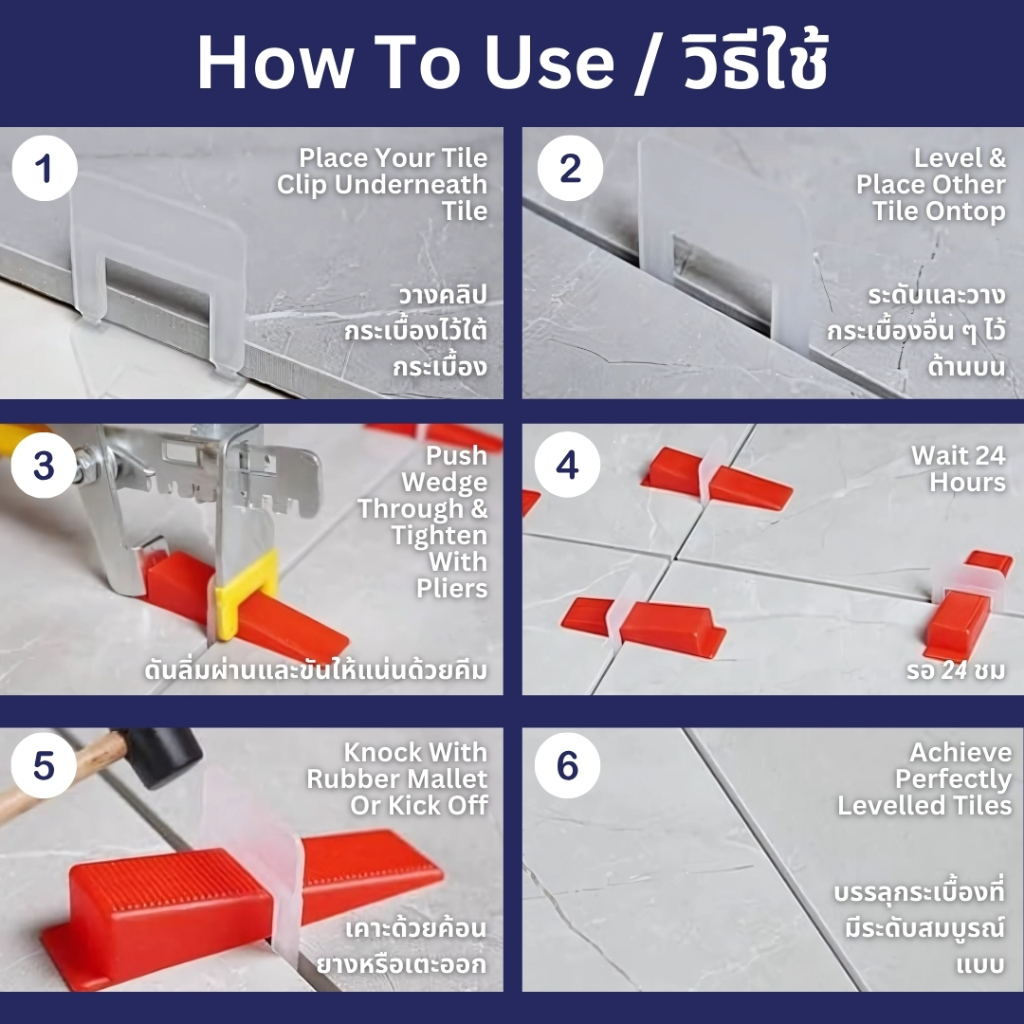 How To Use / วิธีใช้

1
Place Your Tile Clip Underneath Tile

วางคลิปกระเบื้องไว้ใต้กระเบื้อง

2
Level & Place Other Tile Ontop

ระดับและวางกระเบื้องอื่น ๆ ไว้ด้านบน

3
Push Wedge Through & Tighten With Pliers

ดันลิ่มผ่านและขันให้แน่นด้วยคีม

4
Wait 24 Hours

รอ 24 ชม

5
Knock With Rubber Mallet Or Kick Off

เคาะด้วยค้อนยางหรือเตะออก

6
Achieve Perfectly Levelled Tiles

บรรลุกระเบื้องที่มีระดับสมบูรณ์แบบ