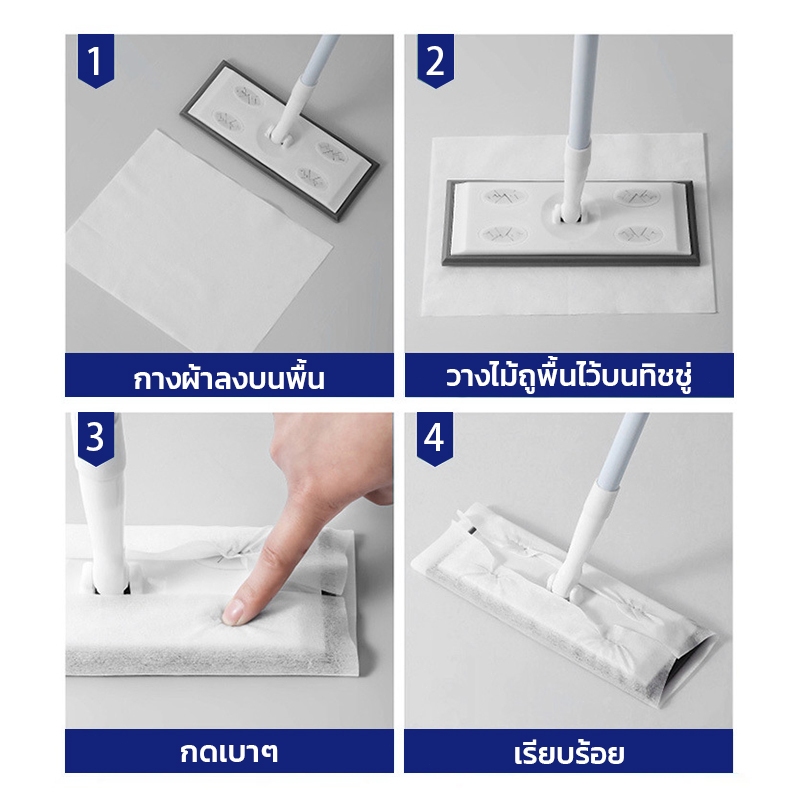 1

กางผ้าลงบนพื้น

2

วางไม้ถูพื้นไว้บนทิชชู่

3

กดเบาๆ

4

เรียบร้อย