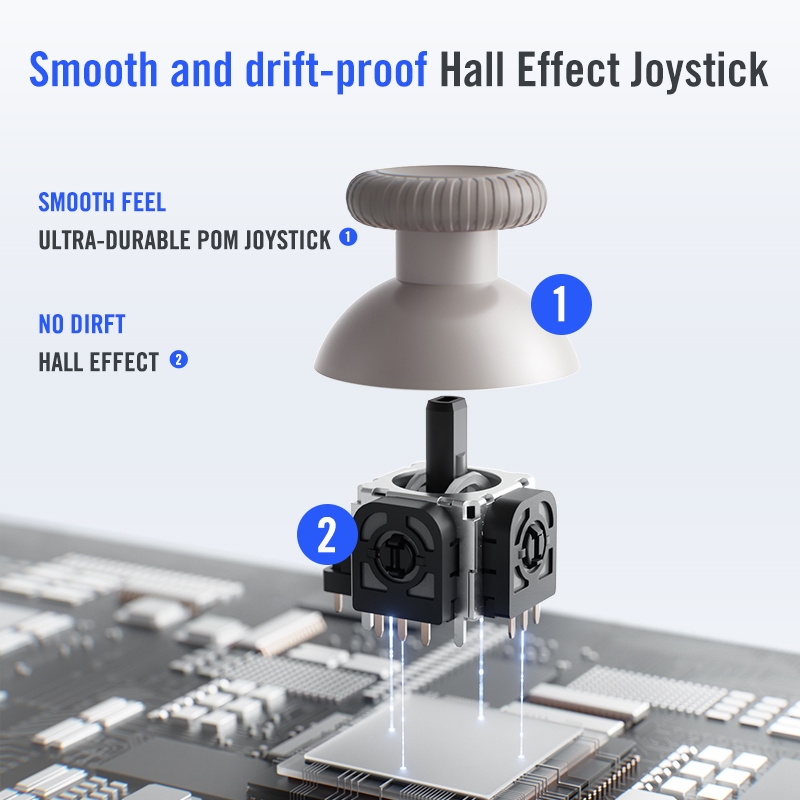 Smooth and drift-proof Hall Effect Joystick

SMOOTH FEEL
ULTRA-DURABLE POM JOYSTICK 1

NO DIRFT
HALL EFFECT 2

1

2