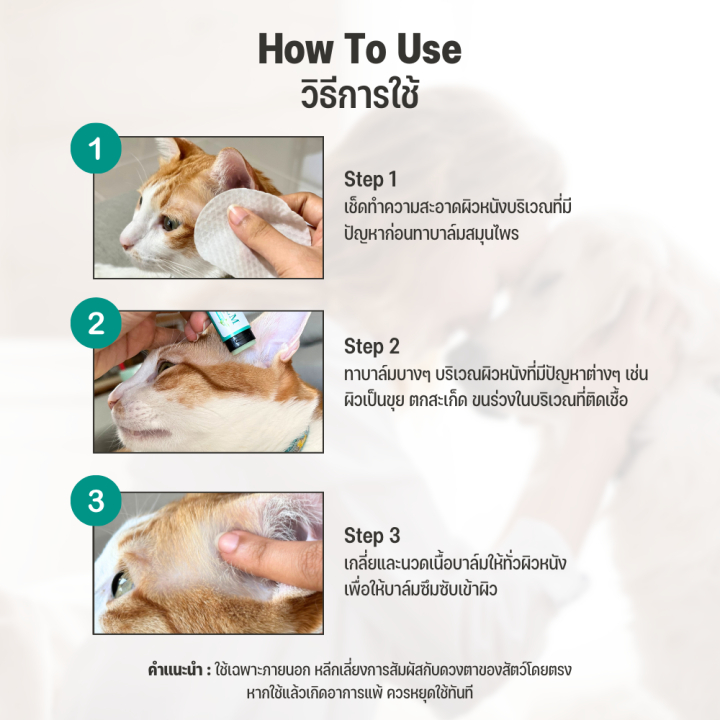 How To Use
วิธีการใช้

1

Step 1
เช็ดทำความสะอาดผิวหนังบริเวณที่มีปัญหาก่อนทาบาล์มสมุนไพร

2

Step 2
ทาบาล์มบางๆ บริเวณผิวหนังที่มีปัญหาต่างๆ เช่น ผิวเป็นขุย ตกสะเก็ด ขนร่วงในบริเวณที่ติดเชื้อ

3

Step 3
เกลี่ยและนวดเนื้อบาล์มให้ทั่วผิวหนัง เพื่อให้บาล์มซึมซับเข้าผิว

คำแนะนำ : ใช้เฉพาะภายนอก หลีกเลี่ยงการสัมผัสกับดวงตาของสัตว์โดยตรง หากใช้แล้วเกิดอาการแพ้ ควรหยุดใช้ทันที