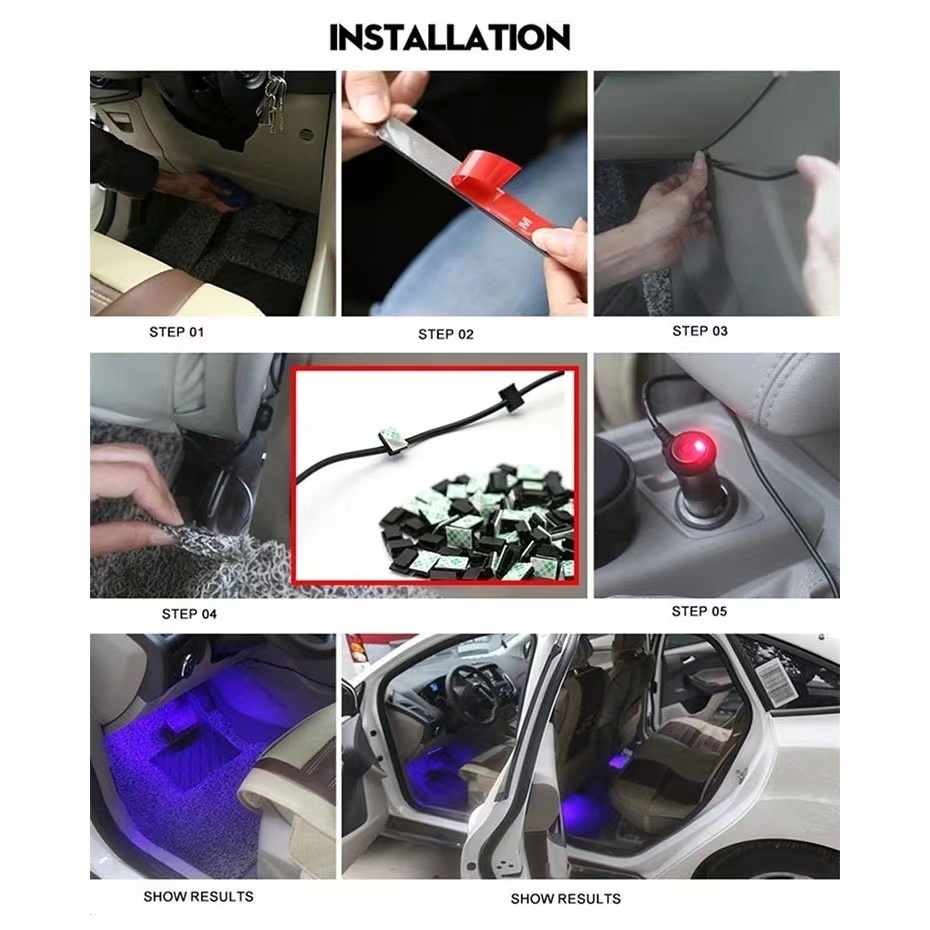 INSTALLATION

STEP 01

STEP 02

STEP 03

STEP 04

STEP 05

SHOW RESULTS

SHOW RESULTS