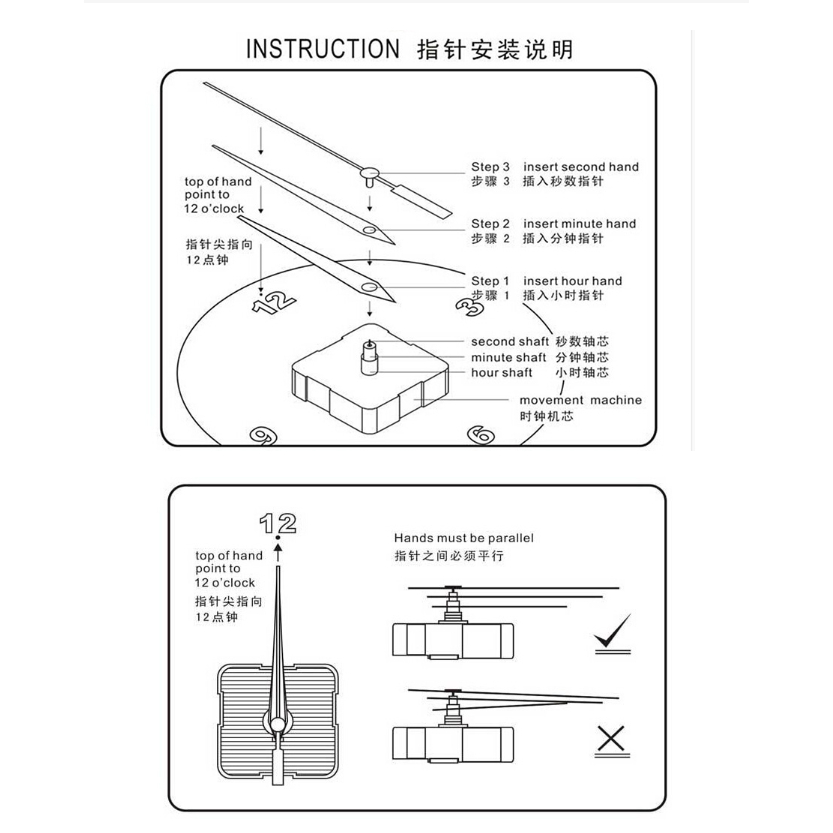 INSTRUCTION 指针安装说明

top of hand point to 12 o'clock

指针尖指向 12点钟

Step 3 insert second hand
步骤 3 插入秒数指针

Step 2 insert minute hand
步骤 2 插入分钟指针

Step 1 insert hour hand
步骤 1 插入小时指针

12

3

second shaft 秒数轴芯
minute shaft 分钟轴芯
hour shaft 小时轴芯

movement machine
时钟机芯

9

6

12

top of hand point to 12 o'clock

指针尖指向 12点钟

Hands must be parallel
指针之间必须平行