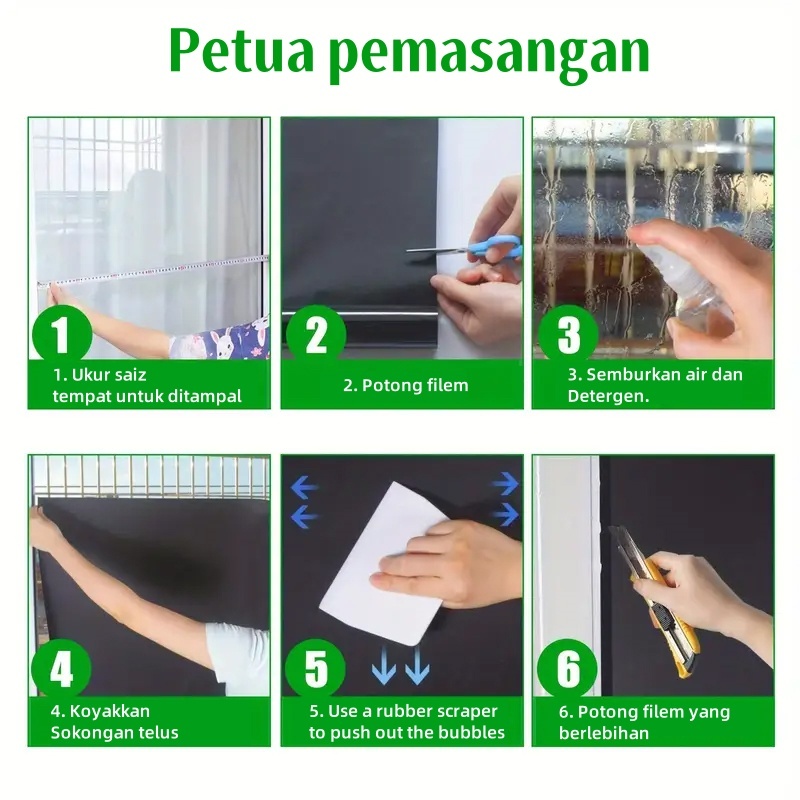 Petua pemasangan

1

1. Ukur saiz
tempat untuk ditampal

2

2. Potong filem

3

3. Semburkan air dan
Detergen.

4

4. Koyakkan
Sokongan telus

5

5. Use a rubber scraper
to push out the bubbles

6

6. Potong filem yang
berlebihan