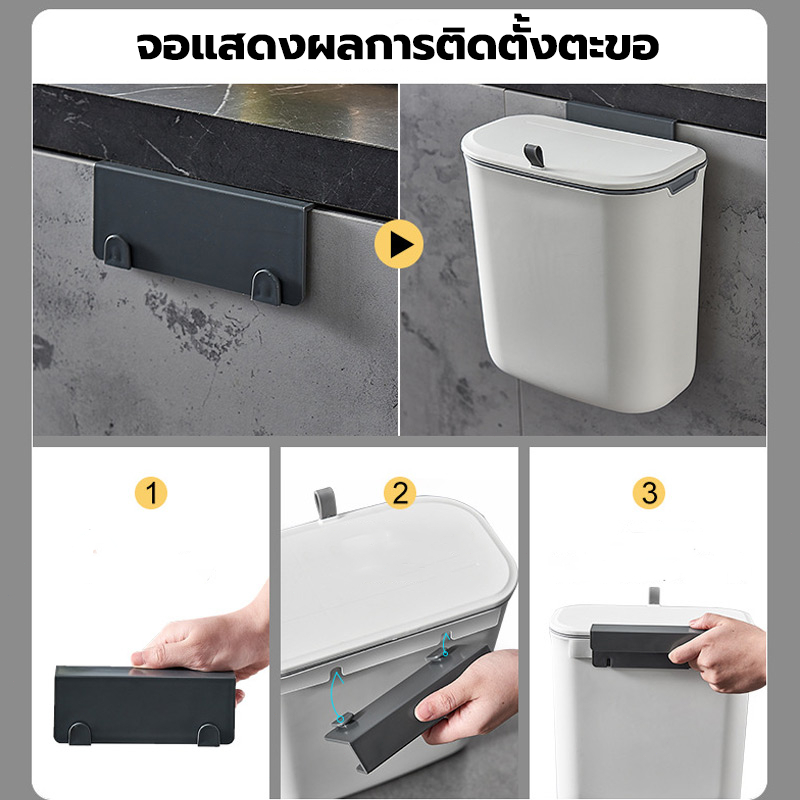 จอแสดงผลการติดตั้งตะขอ

1

2

3