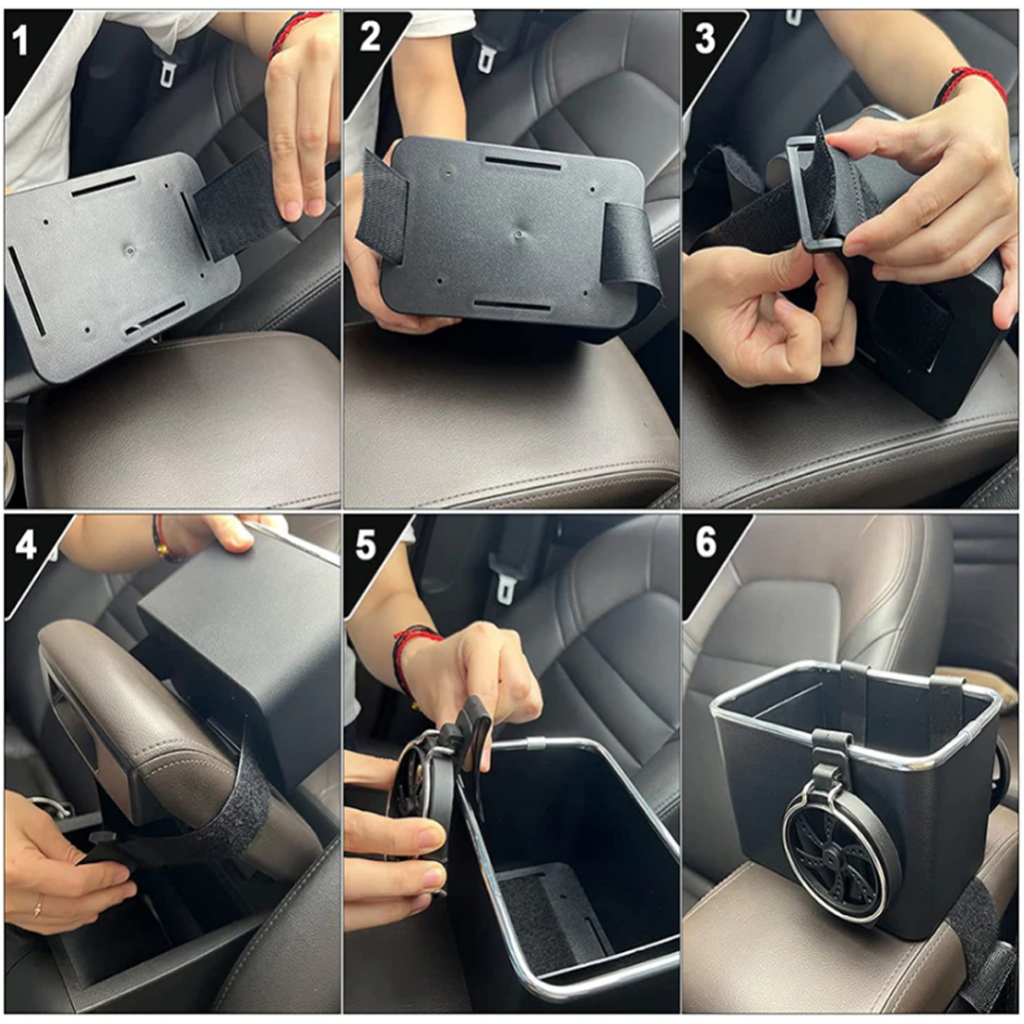 1
2
3
4
5
6