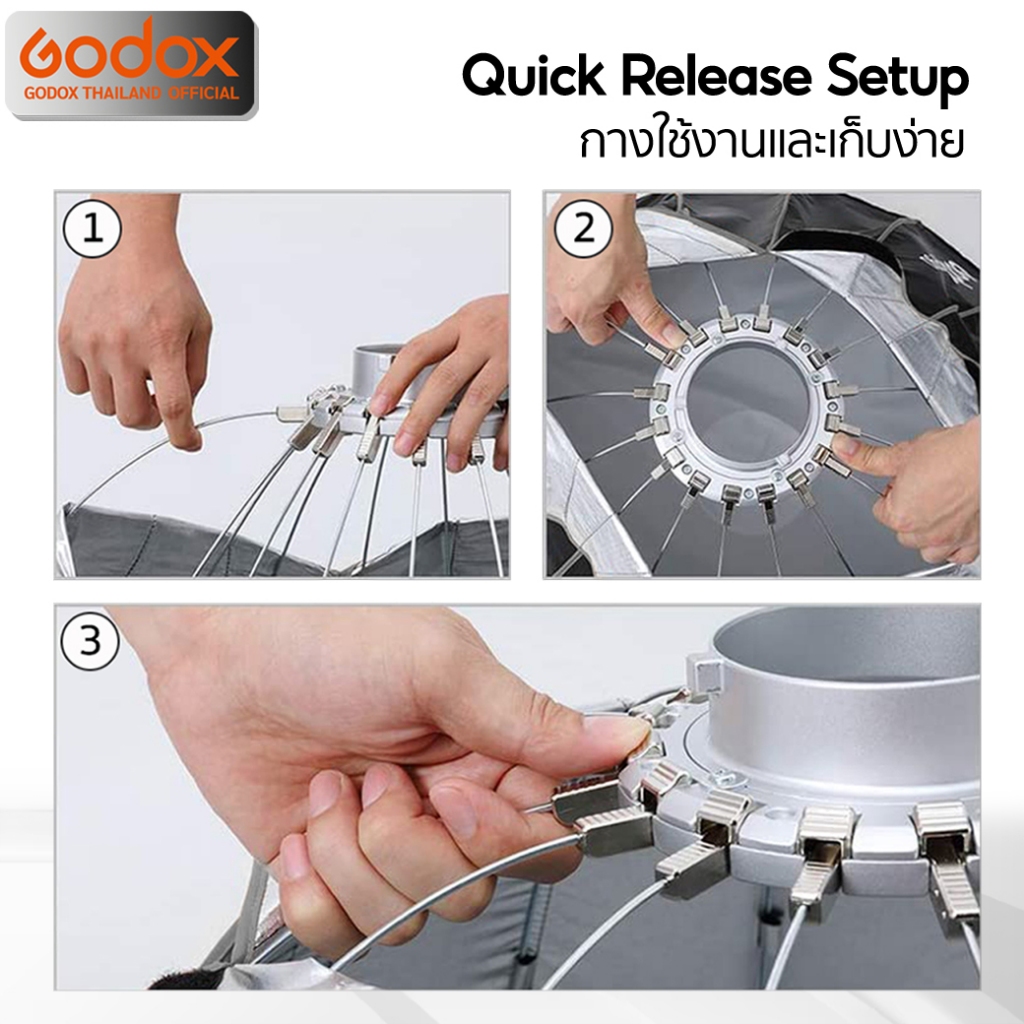 Godox
GODOX THAILAND OFFICIAL

Quick Release Setup
กางใช้งานและเก็บง่าย

1

2

3