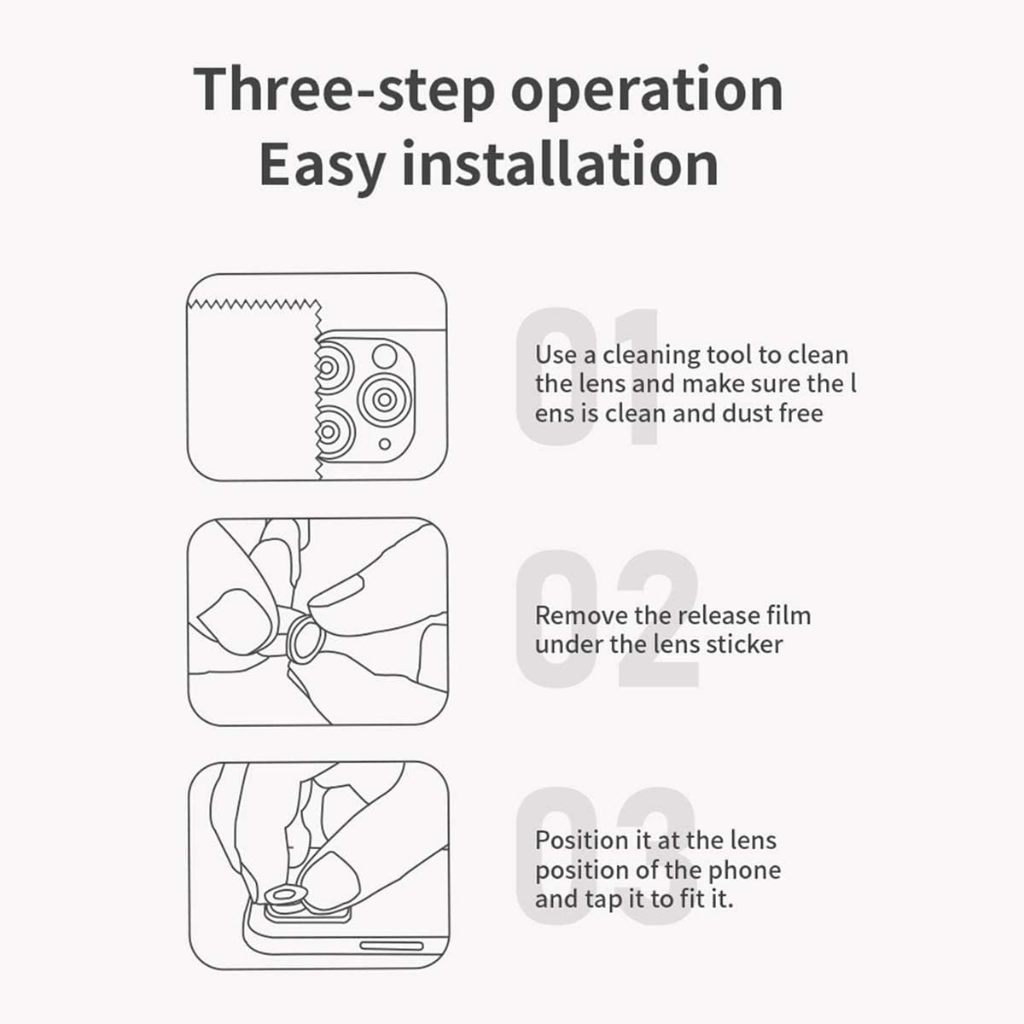 Three-step operation
Easy installation

01
Use a cleaning tool to clean the lens and make sure the l ens is clean and dust free

02
Remove the release film under the lens sticker

03
Position it at the lens position of the phone and tap it to fit it.