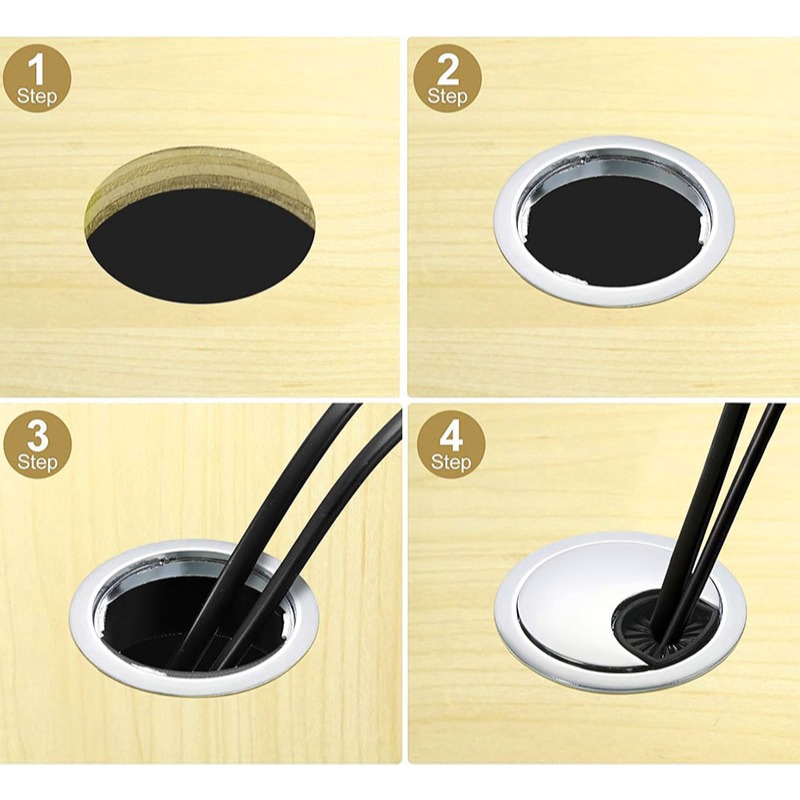 1
Step

2
Step

3
Step

4
Step