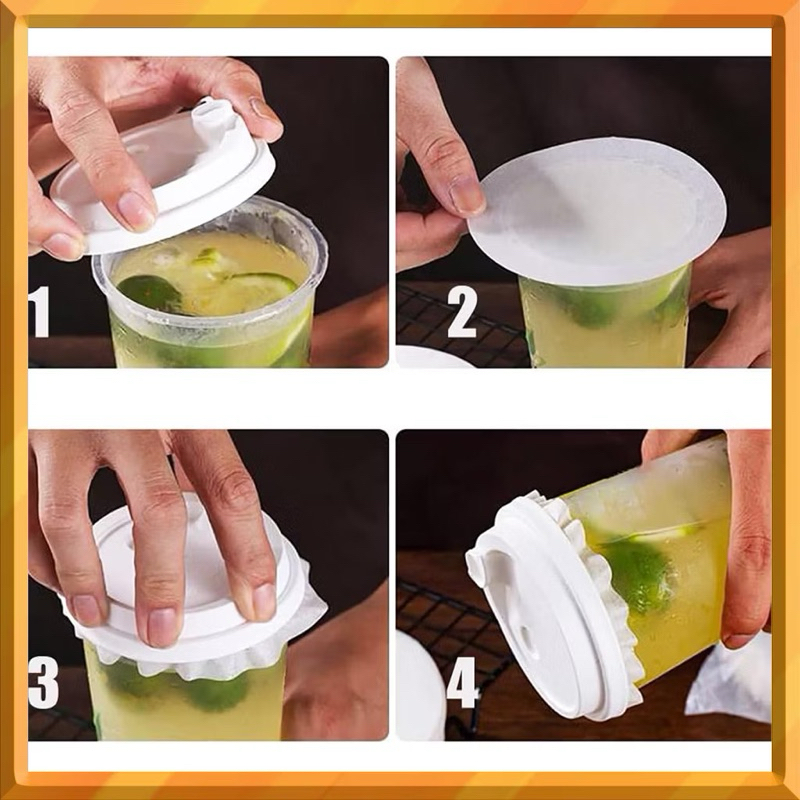 1
2
3
4