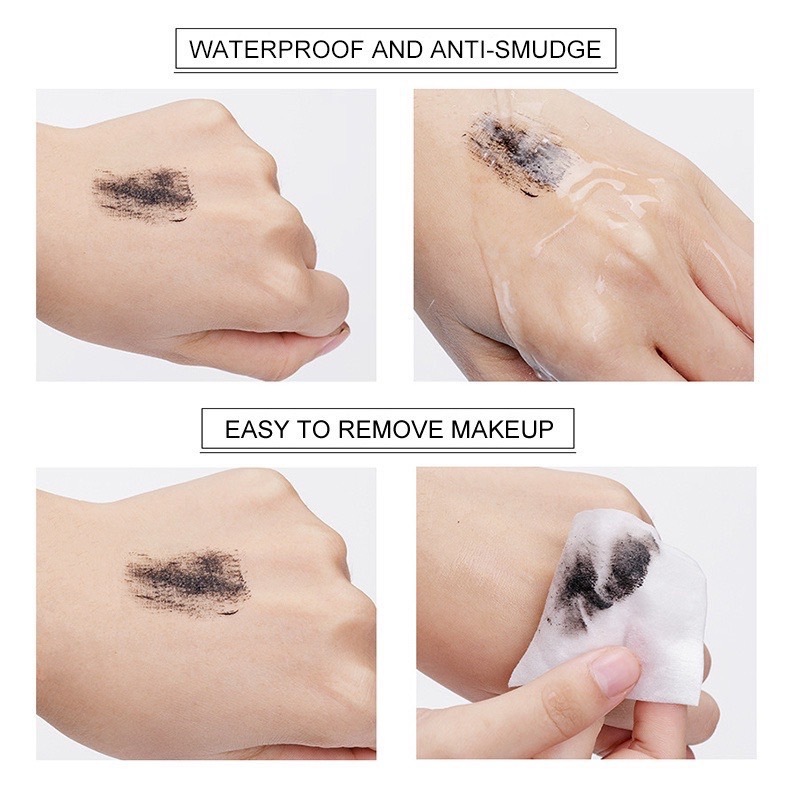 WATERPROOF AND ANTI-SMUDGE

EASY TO REMOVE MAKEUP