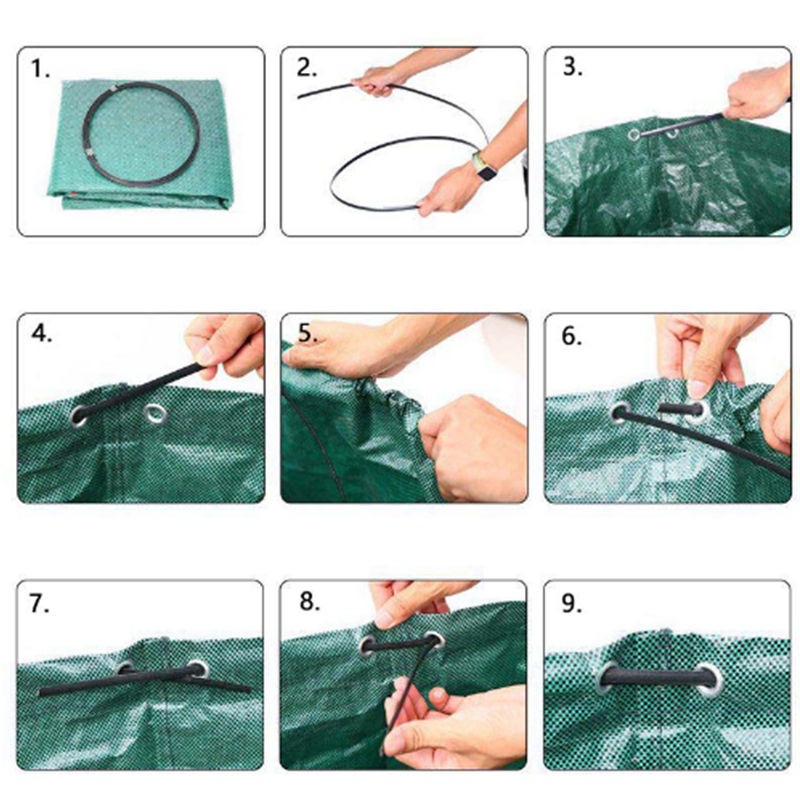 1.

2.

3.

4.

5.

6.

7.

8.

9.