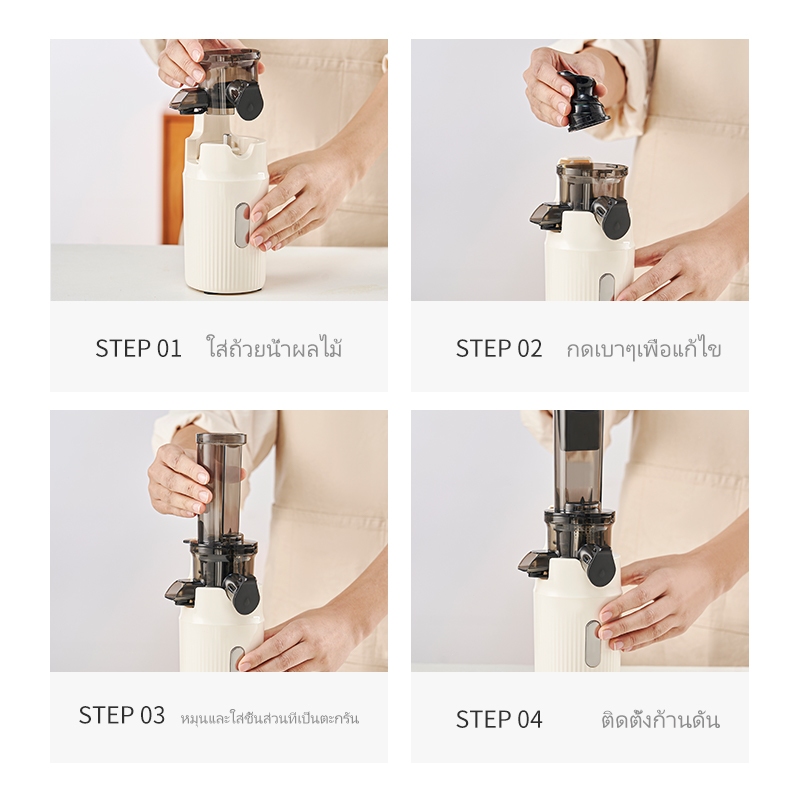 STEP 01 ใส่ถ้วยน้ำผลไม้

STEP 02 กดเบาๆเพื่อแก้ไข

STEP 03 หมุนและใส่ชิ้นส่วนที่เป็นตะกรัน

STEP 04 ติดตั้งก้านดัน