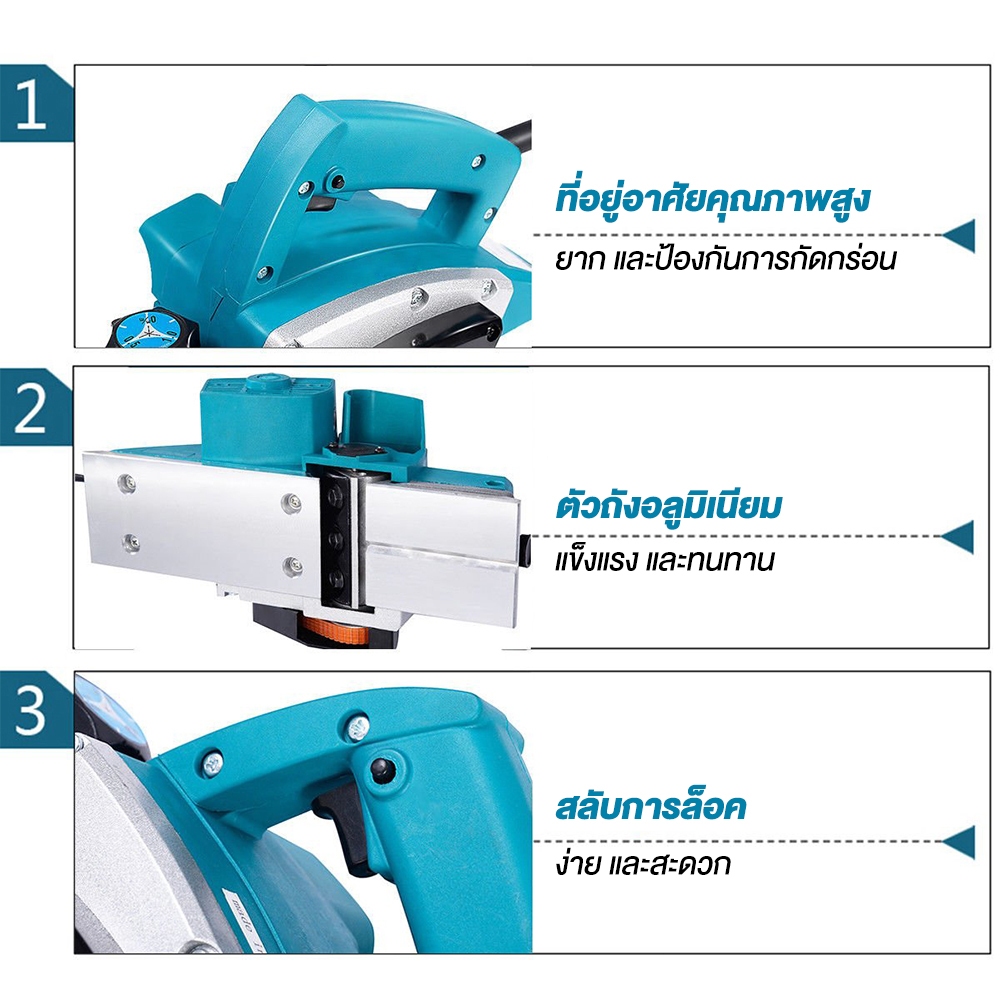 1

ที่อยู่อาศัยคุณภาพสูง

ยาก และป้องกันการกัดกร่อน

2

ตัวถังอลูมิเนียม

แข็งแรง และทนทาน

3

สลับการล็อค

ง่าย และสะดวก