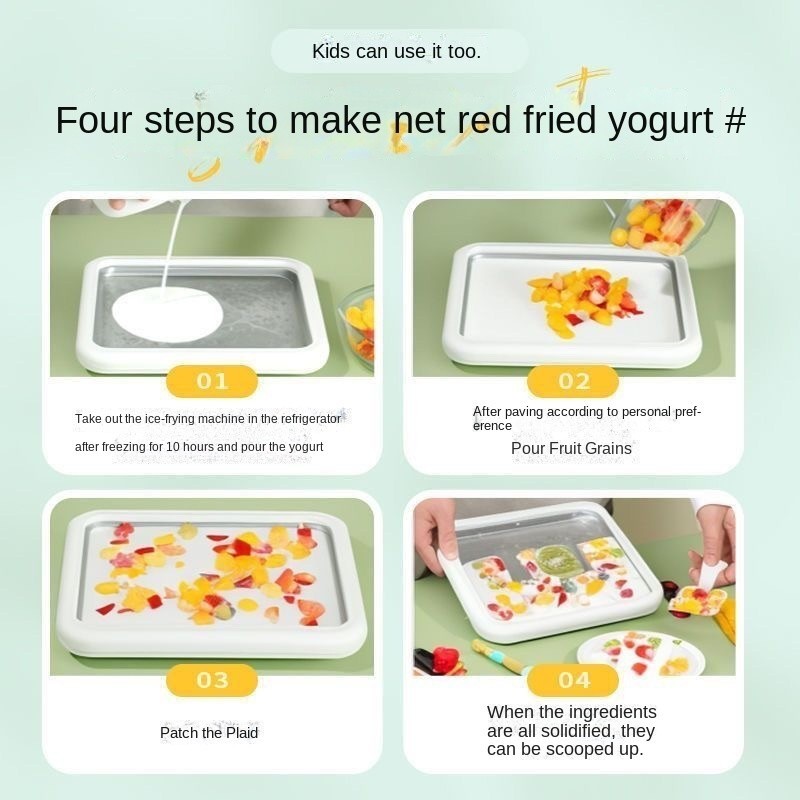 Kids can use it too.

Four steps to make net red fried yogurt #

01

Take out the ice-frying machine in the refrigerator

after freezing for 10 hours and pour the yogurt

02

After paving according to personal preference

Pour Fruit Grains

03

Patch the Plaid

04

When the ingredients are all solidified, they can be scooped up.