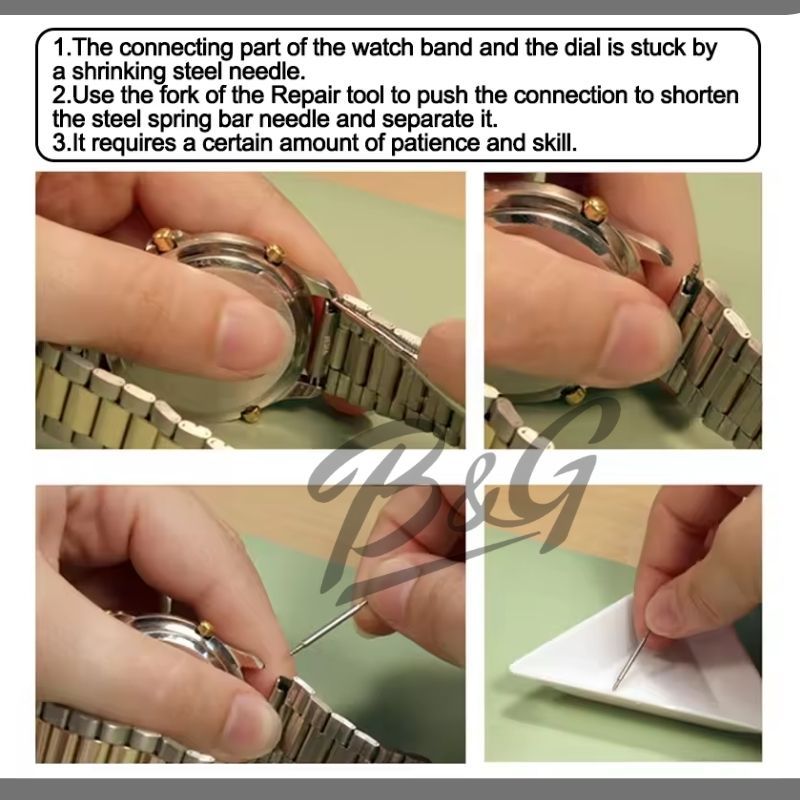 1.The connecting part of the watch band and the dial is stuck by a shrinking steel needle.
2.Use the fork of the Repair tool to push the connection to shorten the steel spring bar needle and separate it.
3.It requires a certain amount of patience and skill.

B&G