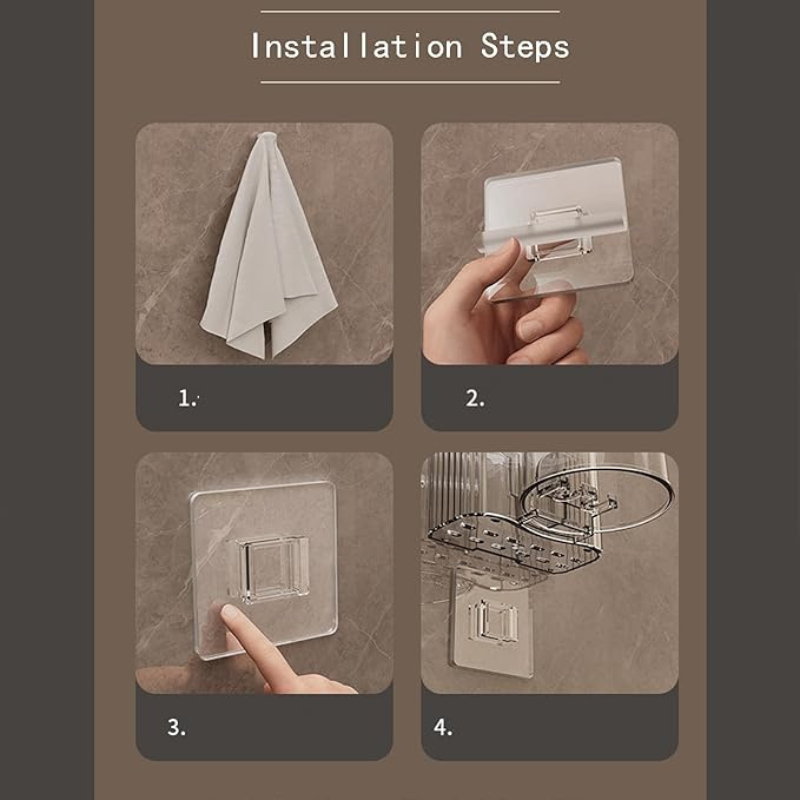 Installation Steps

1.

2.

3.

4.