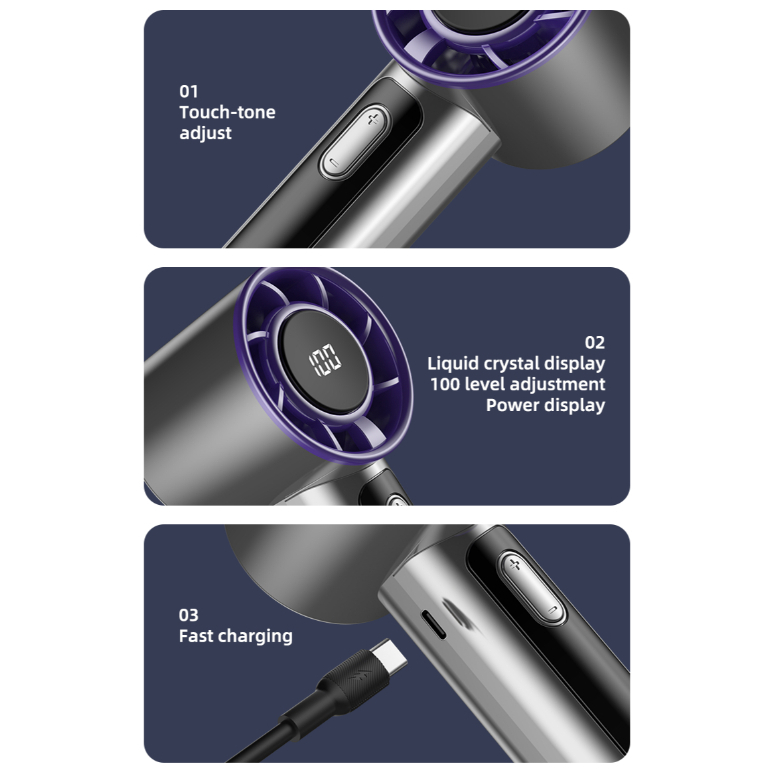 01
Touch-tone adjust

+
−

100

02
Liquid crystal display
100 level adjustment
Power display

03
Fast charging

+
−