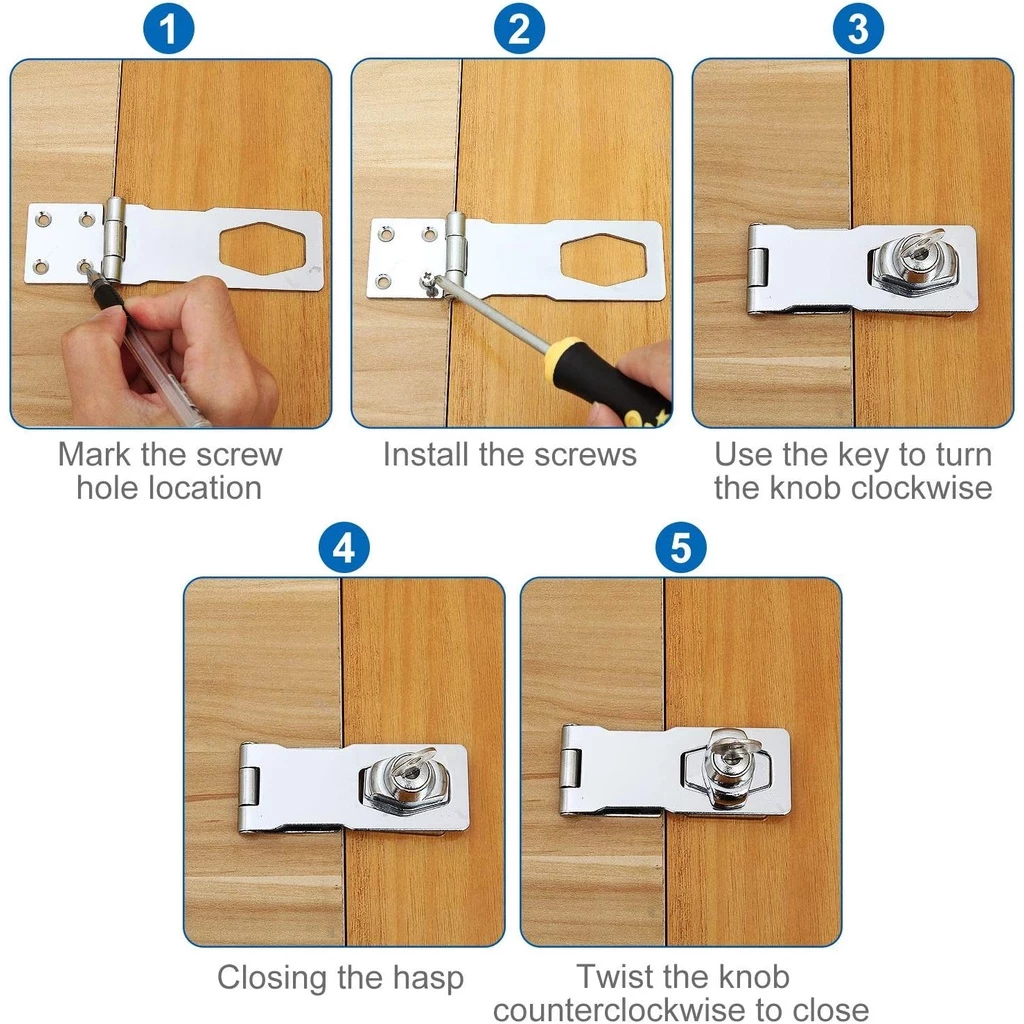 1

Mark the screw hole location

2

Install the screws

3

Use the key to turn the knob clockwise

4

Closing the hasp

5

Twist the knob counterclockwise to close