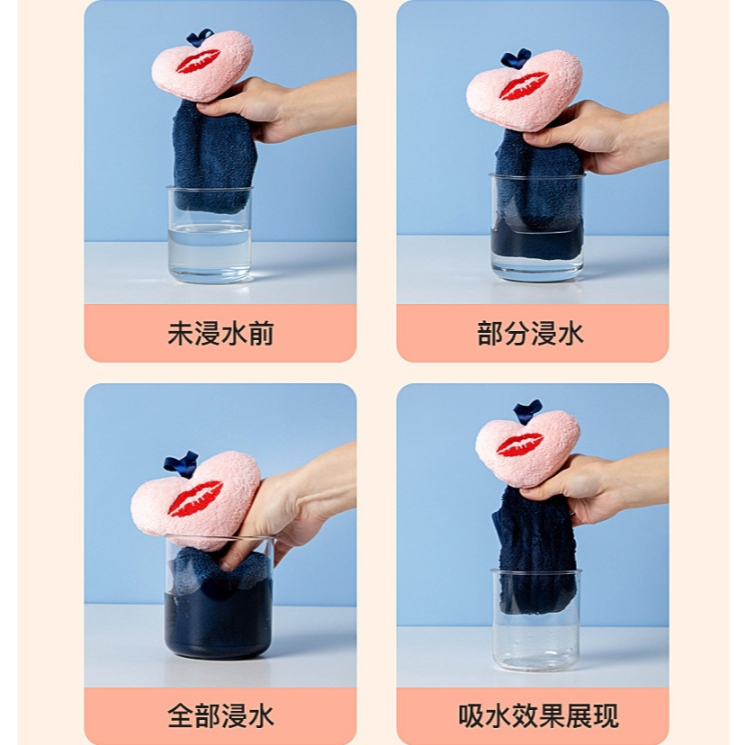 未浸水前

部分浸水

全部浸水

吸水效果展现