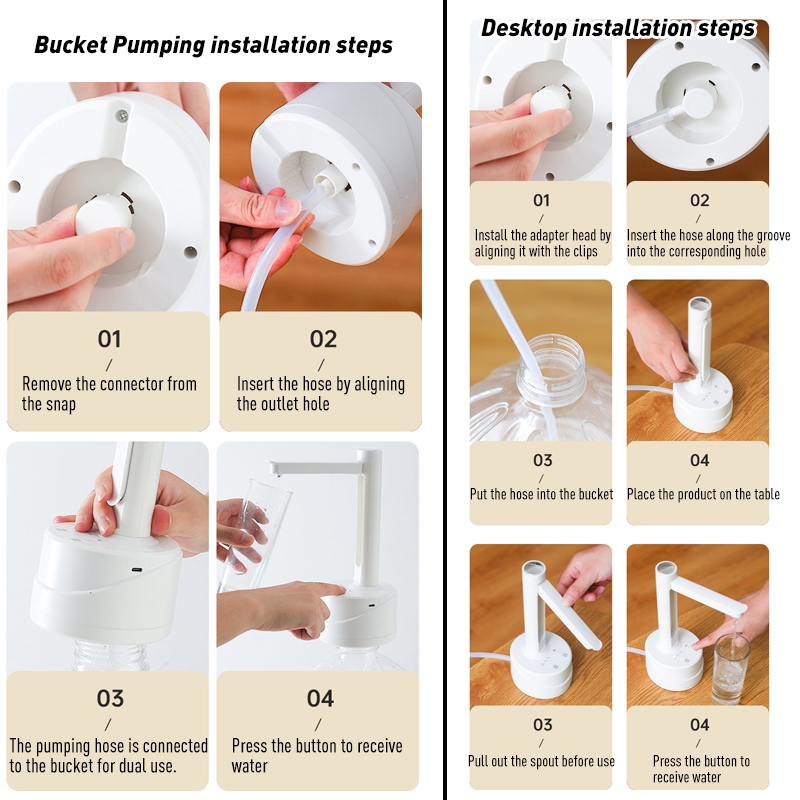 Bucket Pumping installation steps

01
/
Remove the connector from the snap

02
/
Insert the hose by aligning the outlet hole

03
/
The pumping hose is connected to the bucket for dual use.

04
/
Press the button to receive water

Desktop installation steps

01
/
Install the adapter head by aligning it with the clips

02
/
Insert the hose along the groove into the corresponding hole

03
/
Put the hose into the bucket

04
/
Place the product on the table

03
/
Pull out the spout before use

04
/
Press the button to receive water