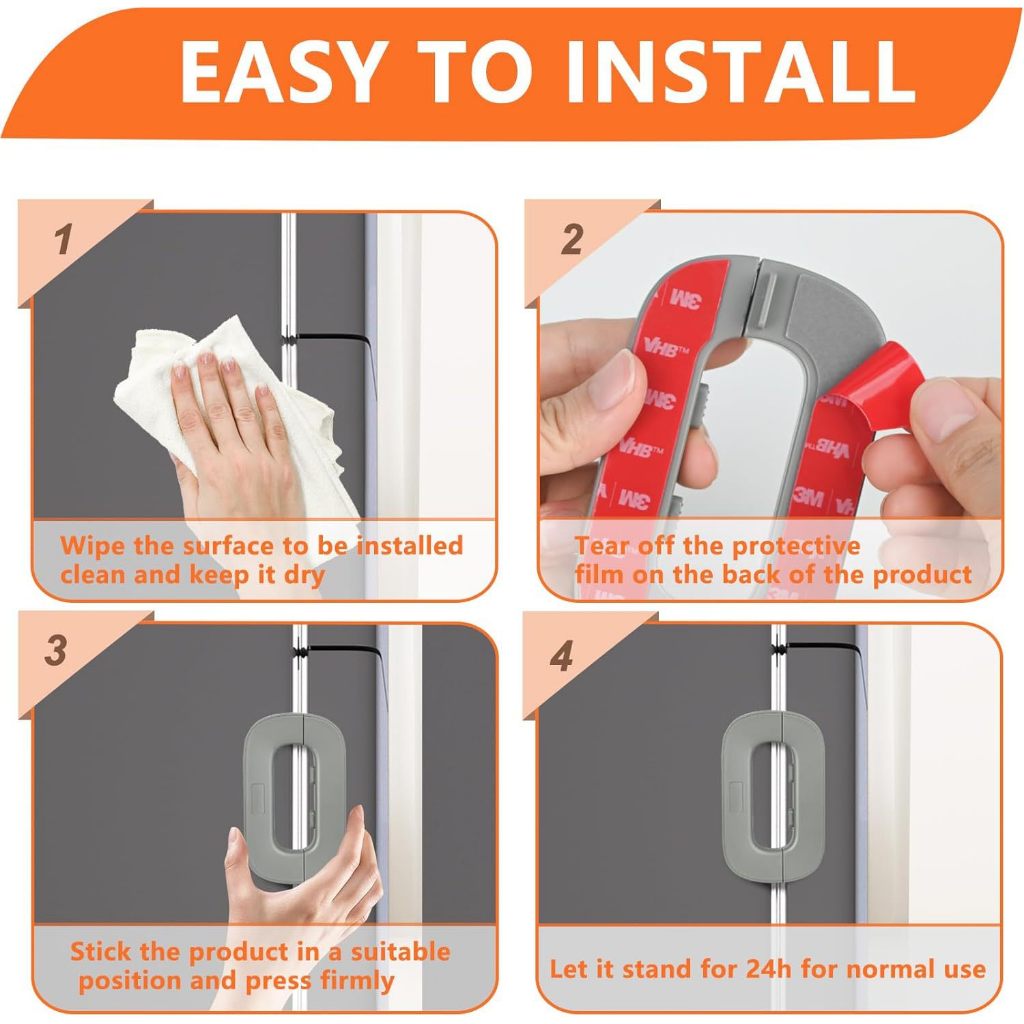 EASY TO INSTALL

1

Wipe the surface to be installed clean and keep it dry

2

3M

VHB™

3M

VHB™

3M

VHB™

3M

Tear off the protective film on the back of the product

3

Stick the product in a suitable position and press firmly

4

Let it stand for 24h for normal use