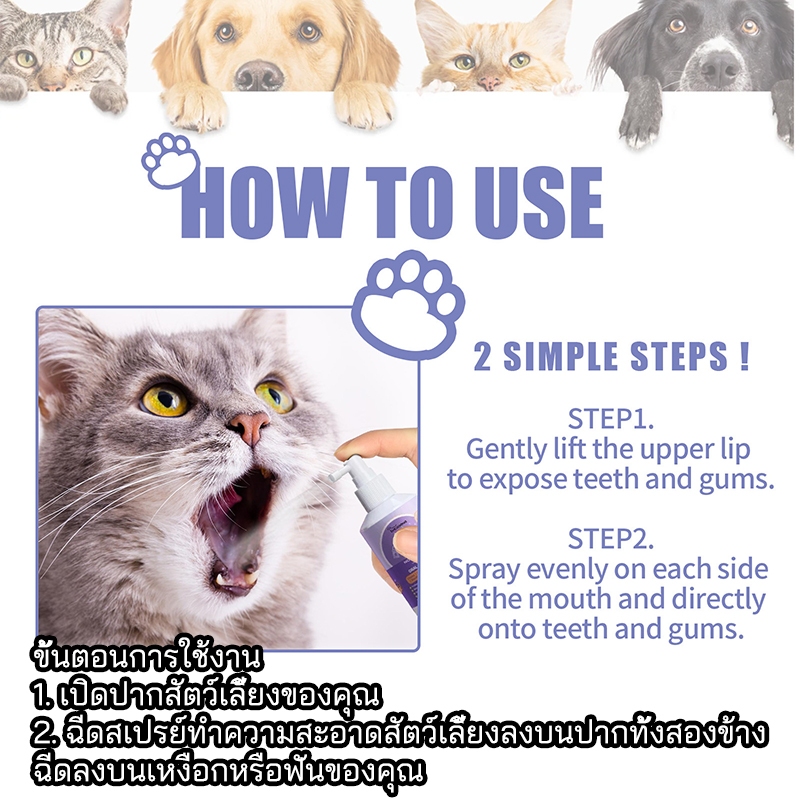 HOW TO USE

2 SIMPLE STEPS !

STEP1.
Gently lift the upper lip to expose teeth and gums.

STEP2.
Spray evenly on each side of the mouth and directly onto teeth and gums.

ขั้นตอนการใช้งาน
1. เปิดปากสัตว์เลี้ยงของคุณ
2. ฉีดสเปรย์ทำความสะอาดสัตว์เลี้ยงลงบนปากทั้งสองข้าง ฉีดลงบนเหงือกหรือฟันของคุณ