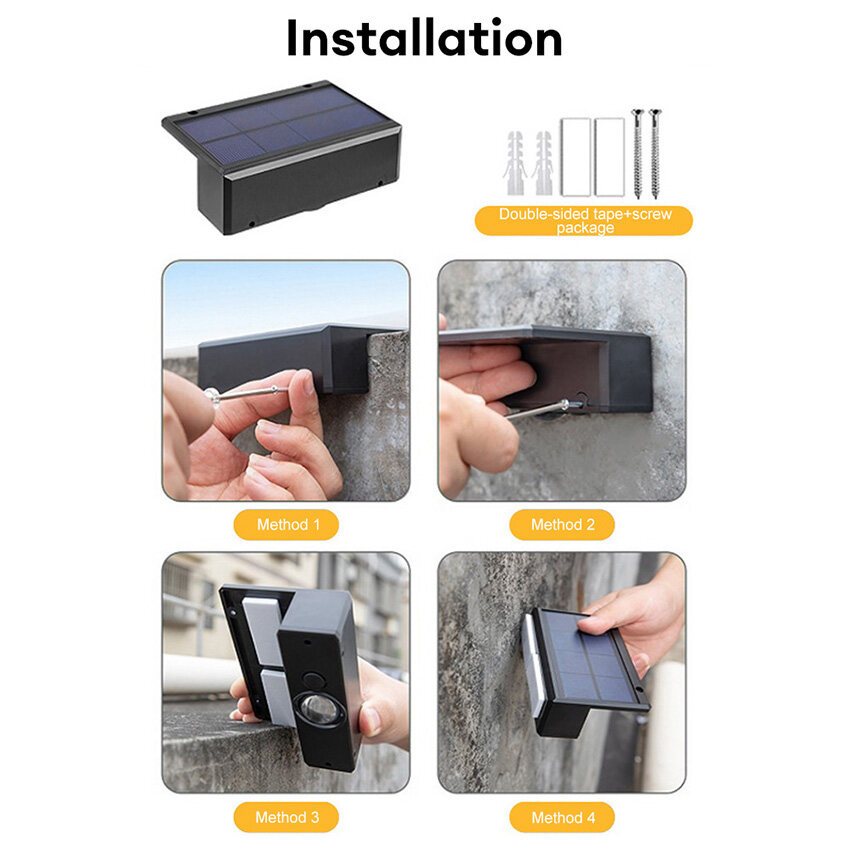 Installation

Double-sided tape+screw package

Method 1

Method 2

Method 3

Method 4