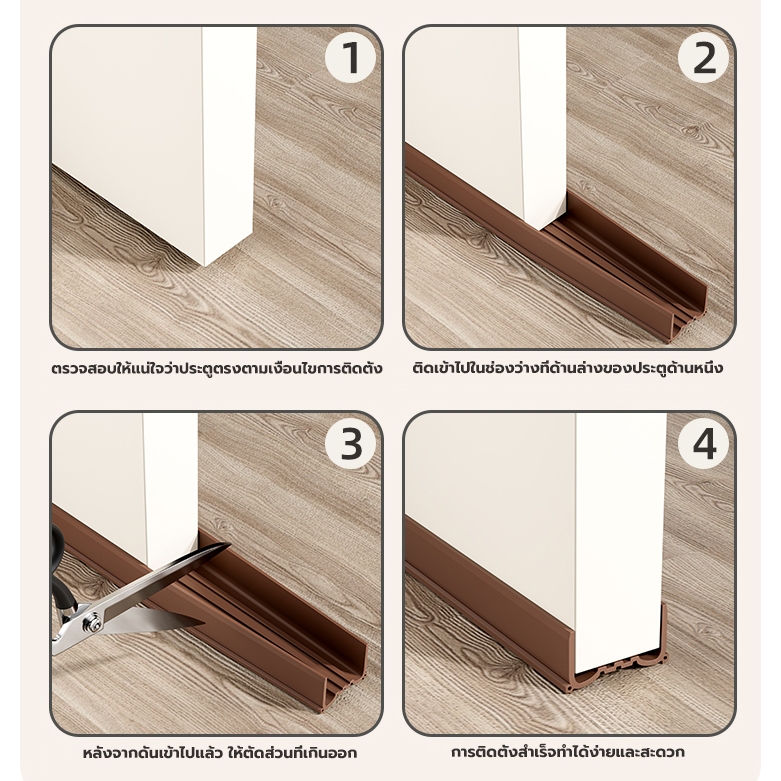 1

ตรวจสอบให้แน่ใจว่าประตูตรงตามเงื่อนไขการติดตั้ง

2

ติดเข้าไปในช่องว่างที่ด้านล่างของประตูด้านหนึ่ง

3

หลังจากดันเข้าไปแล้ว ให้ตัดส่วนที่เกินออก

4

การติดตั้งสำเร็จทำได้ง่ายและสะดวก