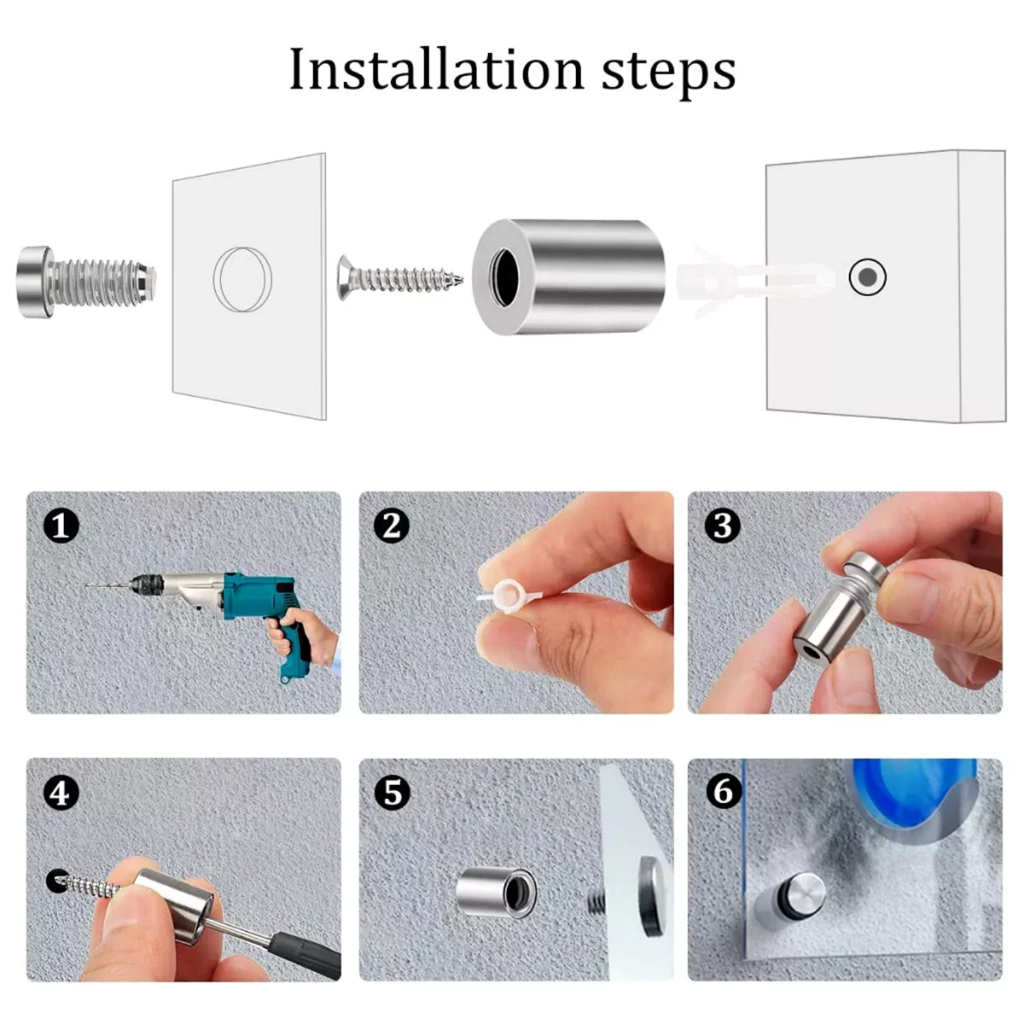 Installation steps

1

2

3

4

5

6