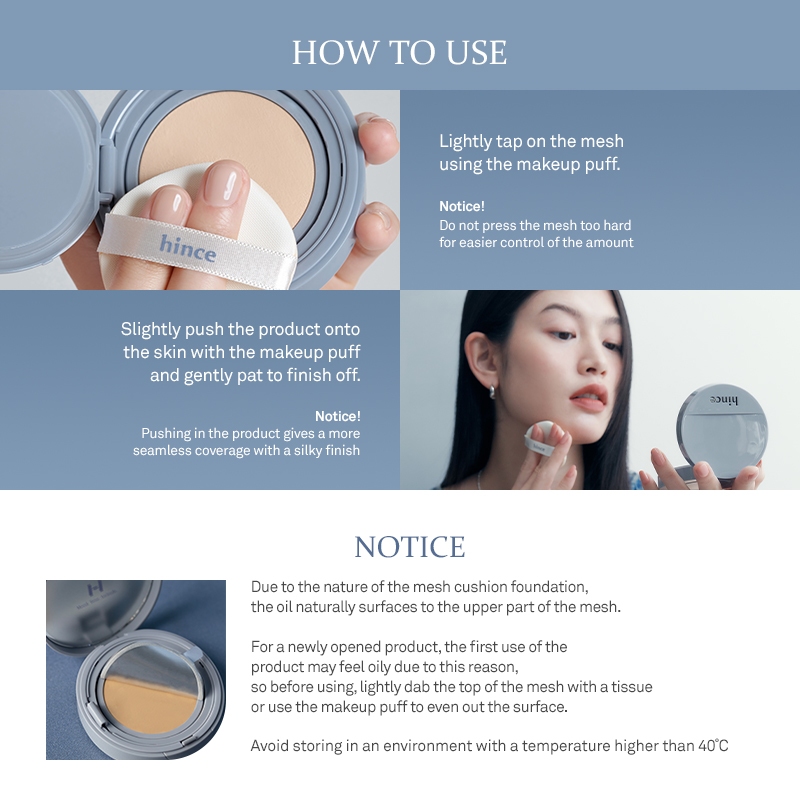 HOW TO USE

hince

Lightly tap on the mesh using the makeup puff.

Notice!
Do not press the mesh too hard for easier control of the amount

Slightly push the product onto the skin with the makeup puff and gently pat to finish off.

Notice!
Pushing in the product gives a more seamless coverage with a silky finish

hince

NOTICE

Due to the nature of the mesh cushion foundation, the oil naturally surfaces to the upper part of the mesh.

For a newly opened product, the first use of the product may feel oily due to this reason, so before using, lightly dab the top of the mesh with a tissue or use the makeup puff to even out the surface.

Avoid storing in an environment with a temperature higher than 40°C