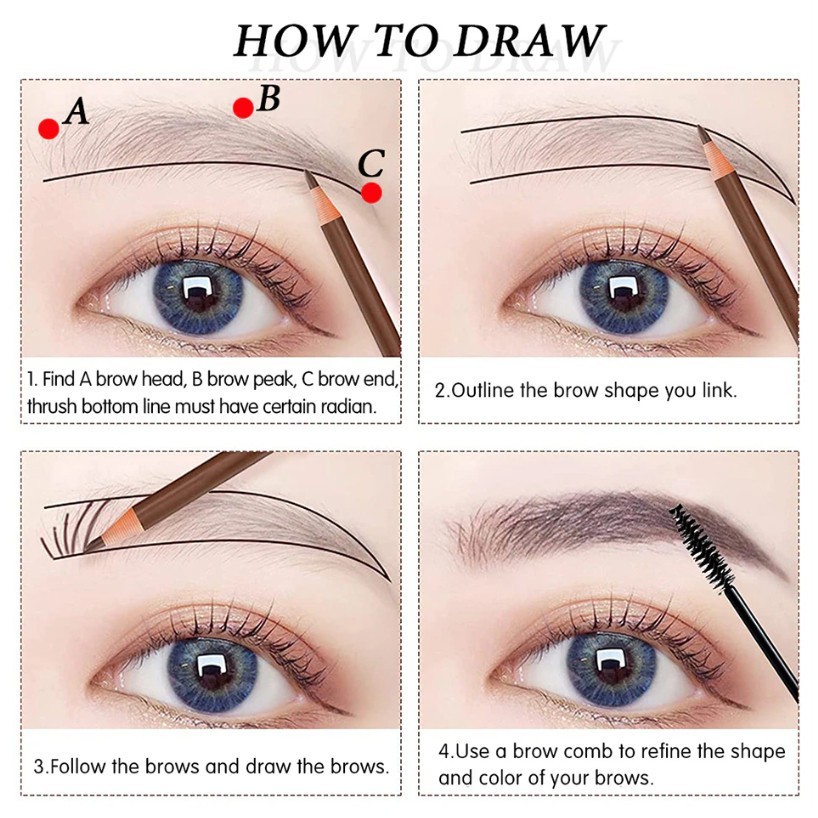 HOW TO DRAW

A

B

C

1. Find A brow head, B brow peak, C brow end, thrush bottom line must have certain radian.

2.Outline the brow shape you link.

3.Follow the brows and draw the brows.

4.Use a brow comb to refine the shape and color of your brows.