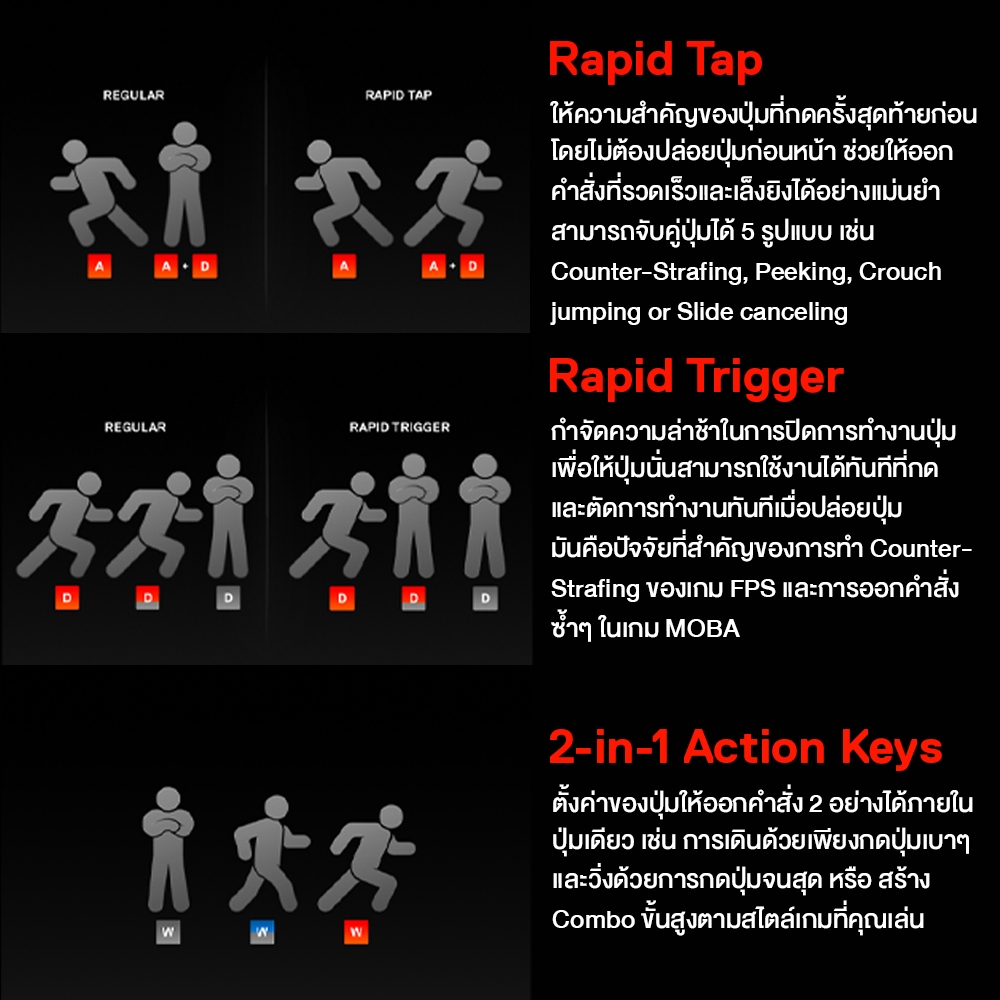 REGULAR

A

A + D

RAPID TAP

A

A + D

Rapid Tap

ให้ความสำคัญของปุ่มที่กดครั้งสุดท้ายก่อน โดยไม่ต้องปล่อยปุ่มก่อนหน้า ช่วยให้ออกคำสั่งที่รวดเร็วและเล็งยิงได้อย่างแม่นยำ สามารถจับคู่ปุ่มได้ 5 รูปแบบ เช่น Counter-Strafing, Peeking, Crouch jumping or Slide canceling

REGULAR

D

D

D

RAPID TRIGGER

D

D

D

Rapid Trigger

กำจัดความล่าช้าในการปิดการทำงานปุ่ม เพื่อให้ปุ่มนั้นสามารถใช้งานได้ทันทีที่กด และตัดการทำงานทันทีเมื่อปล่อยปุ่ม มันคือปัจจัยที่สำคัญของการทำ Counter-Strafing ของเกม FPS และการออกคำสั่งซ้ำๆ ในเกม MOBA

W

W

W

2-in-1 Action Keys

ตั้งค่าของปุ่มให้ออกคำสั่ง 2 อย่างได้ภายในปุ่มเดียว เช่น การเดินด้วยเพียงกดปุ่มเบาๆ และวิ่งด้วยการกดปุ่มจนสุด หรือ สร้าง Combo ขั้นสูงตามสไตล์เกมที่คุณเล่น