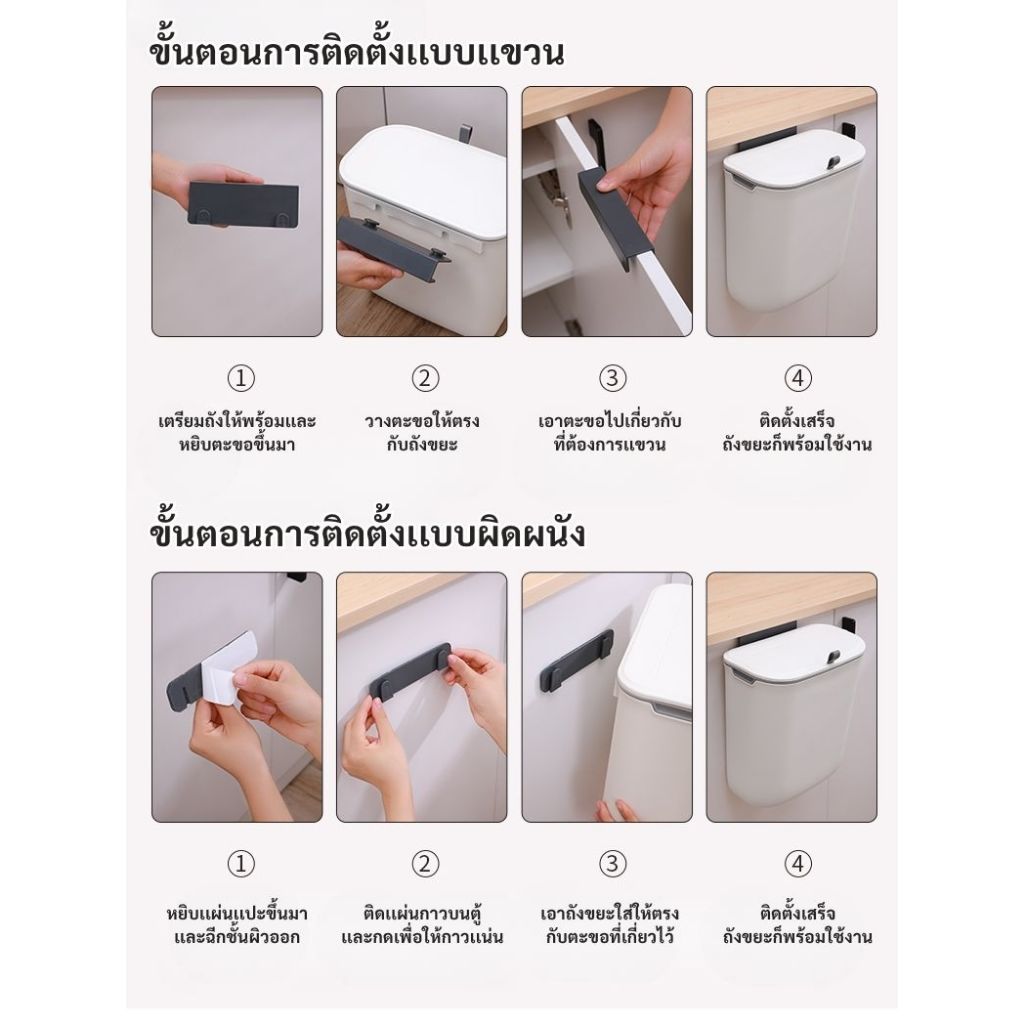 ขั้นตอนการติดตั้งแบบแขวน

①
เตรียมถังให้พร้อมและหยิบตะขอขึ้นมา

②
วางตะขอให้ตรงกับถังขยะ

③
เอาตะขอไปเกี่ยวกับที่ต้องการแขวน

④
ติดตั้งเสร็จ ถังขยะก็พร้อมใช้งาน

ขั้นตอนการติดตั้งแบบผิดผนัง

①
หยิบแผ่นแปะขึ้นมาและฉีกชั้นผิวออก

②
ติดแผ่นกาวบนตู้และกดเพื่อให้กาวแน่น

③
เอาถังขยะใส่ให้ตรงกับตะขอที่เกี่ยวไว้

④
ติดตั้งเสร็จ ถังขยะก็พร้อมใช้งาน