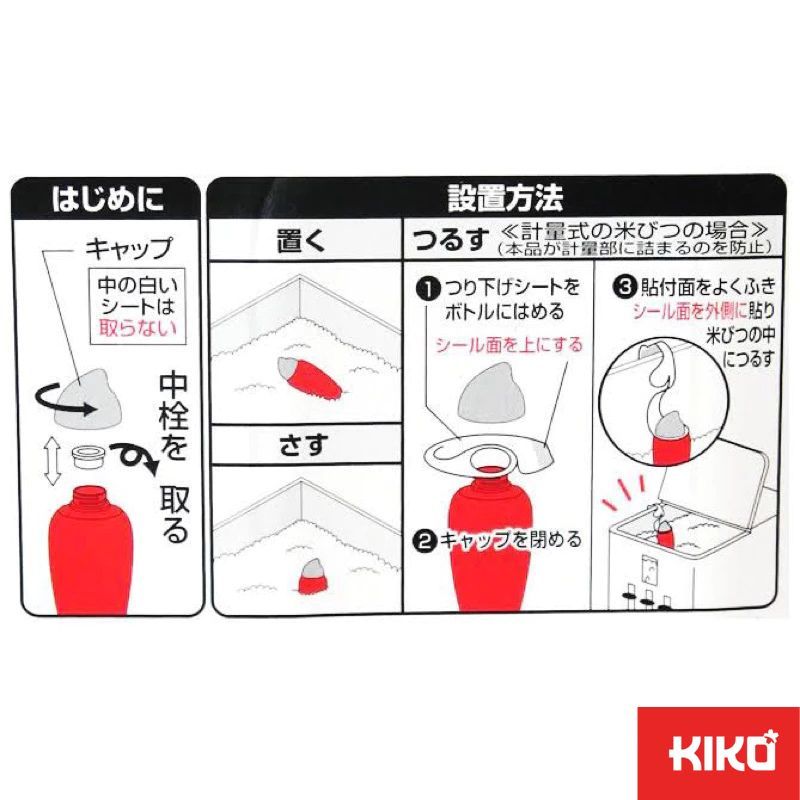 はじめに

キャップ

中の白いシートは取らない

中栓を取る

設置方法

置く

さす

つるす ≪計量式の米びつの場合≫
(本品が計量部に詰まるのを防止)

❶つり下げシートをボトルにはめる

シール面を上にする

❷キャップを閉める

❸貼付面をよくふき シール面を外側に貼り 米びつの中につるす

KIKO