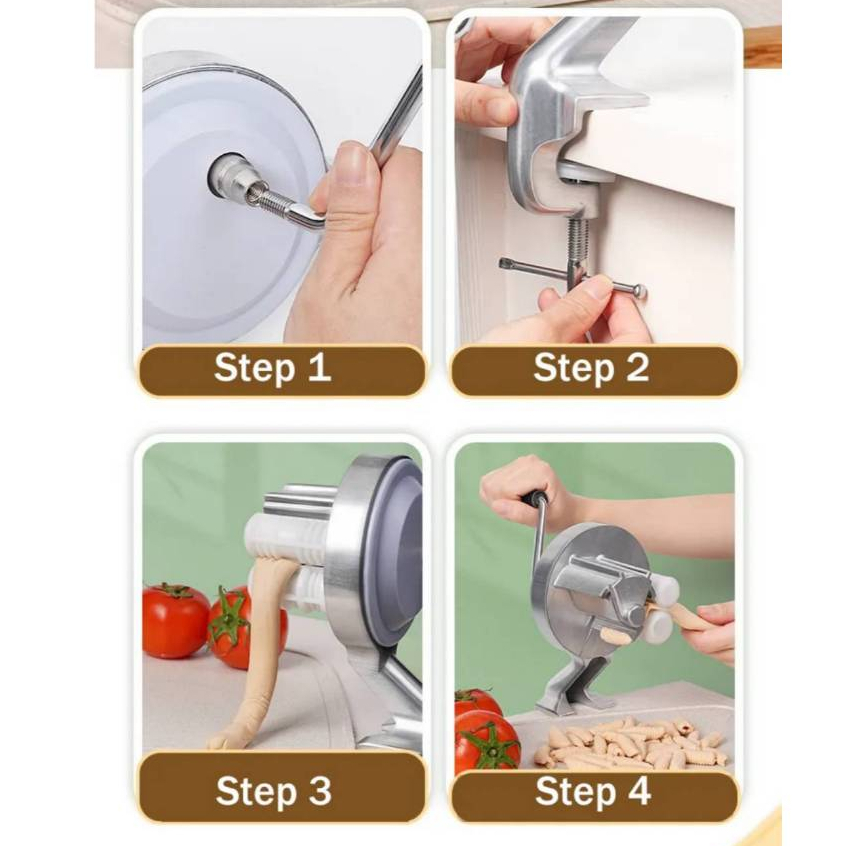 Step 1

Step 2

Step 3

Step 4