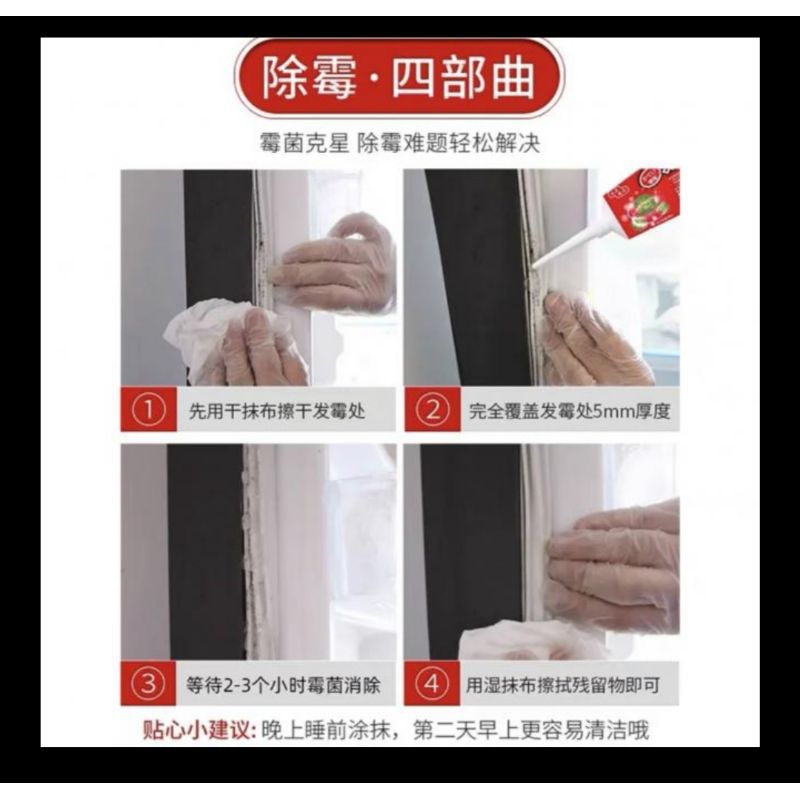 除霉·四部曲

霉菌克星 除霉难题轻松解决

① 先用干抹布擦干发霉处

② 完全覆盖发霉处5mm厚度

③ 等待2-3个小时霉菌消除

④ 用湿抹布擦拭残留物即可

贴心小建议: 晚上睡前涂抹，第二天早上更容易清洁哦