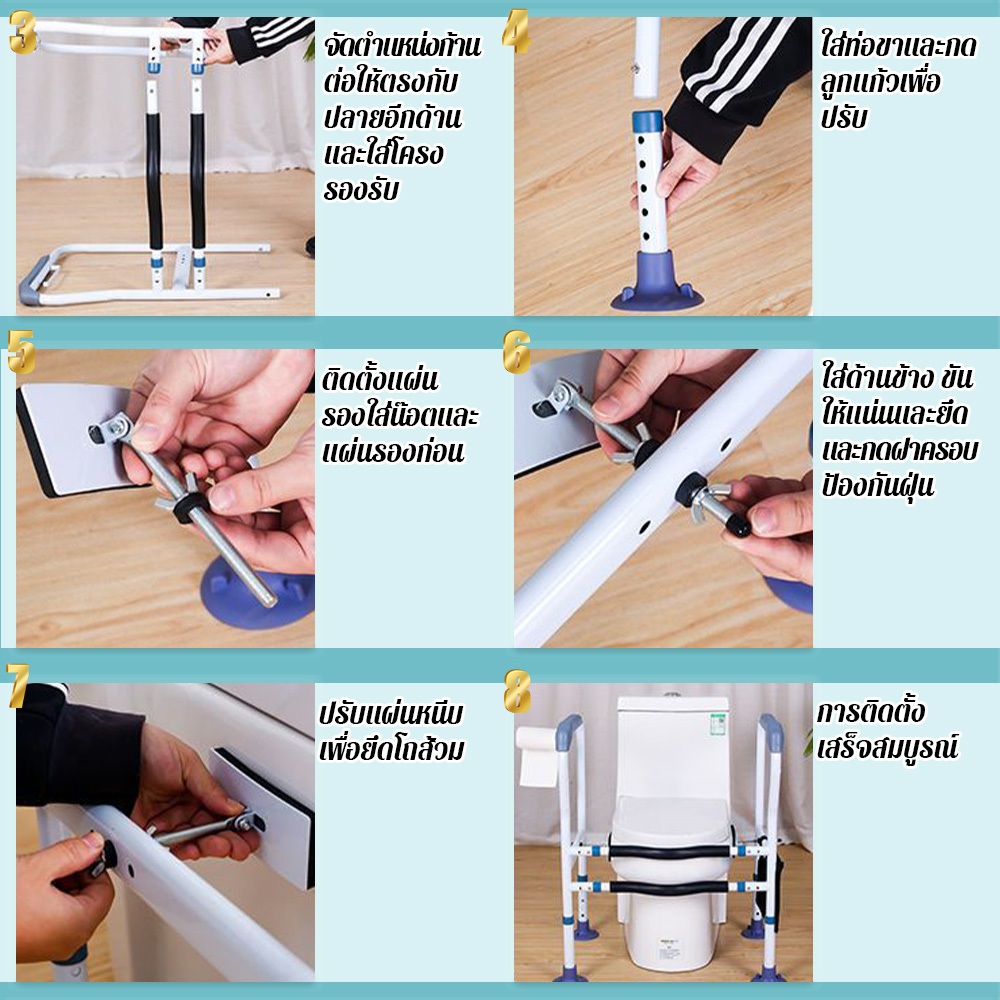 3

จัดตำแหน่งก้านต่อให้ตรงกับปลายอีกด้านและใส่โครงรองรับ

4

ใส่ท่อขาและกดลูกแก้วเพื่อปรับ

5

ติดตั้งแผ่นรองใส่น๊อตและแผ่นรองก่อน

6

ใส่ด้านข้าง ขันให้แน่นและยึดและกดฝาครอบป้องกันฝุ่น

7

ปรับแผ่นหนีบเพื่อยึดโถส้วม

8

การติดตั้งเสร็จสมบูรณ์