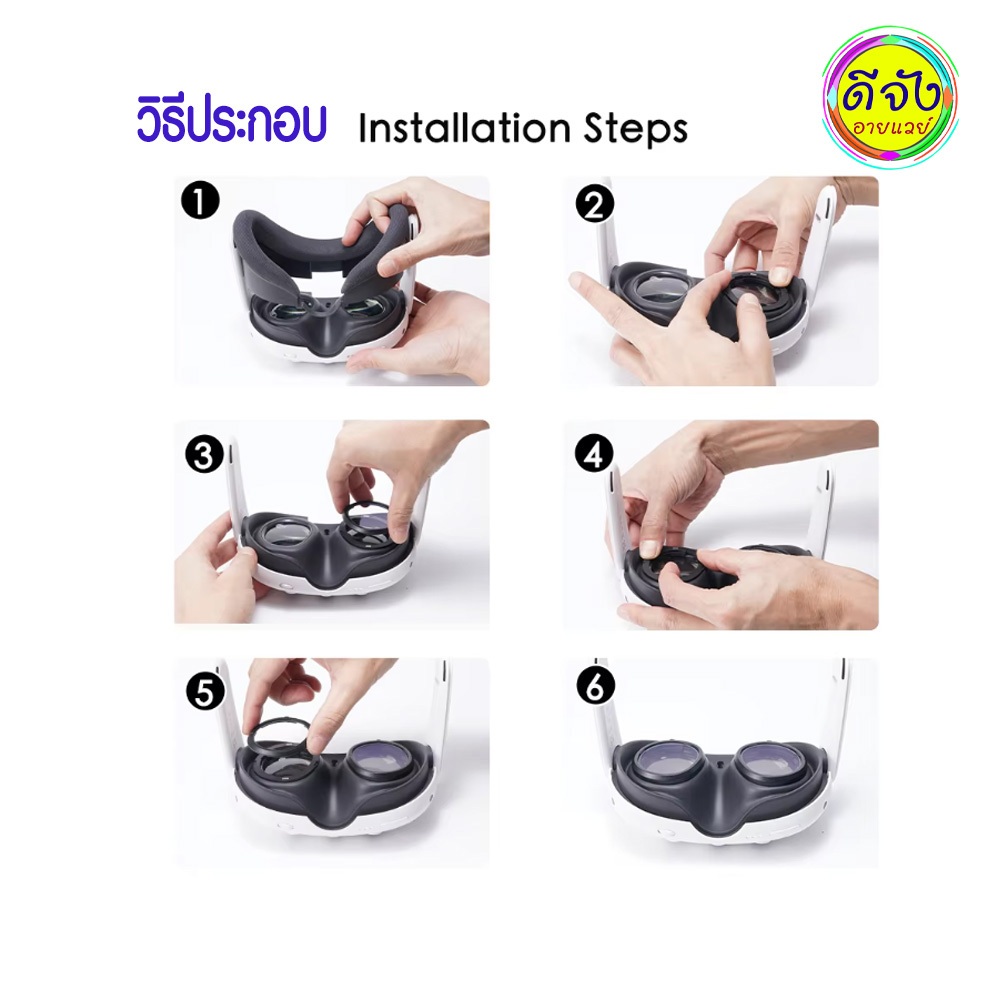 วิธีประกอบ Installation Steps

ดีจัง อายแลย์

1

2

3

4

5

6