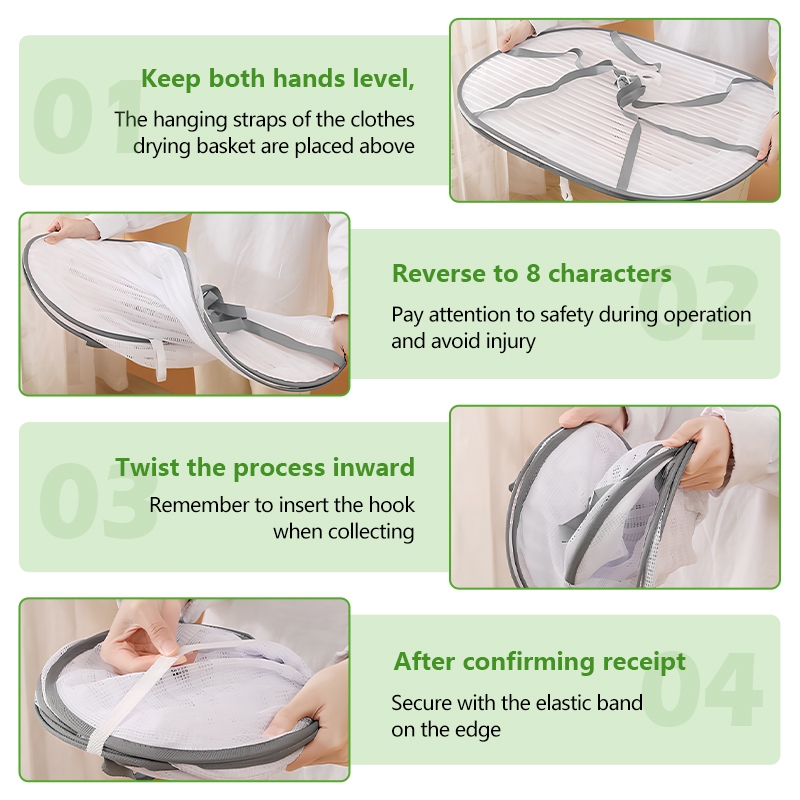 01
Keep both hands level,
The hanging straps of the clothes drying basket are placed above

02
Reverse to 8 characters
Pay attention to safety during operation and avoid injury

03
Twist the process inward
Remember to insert the hook when collecting

04
After confirming receipt
Secure with the elastic band on the edge