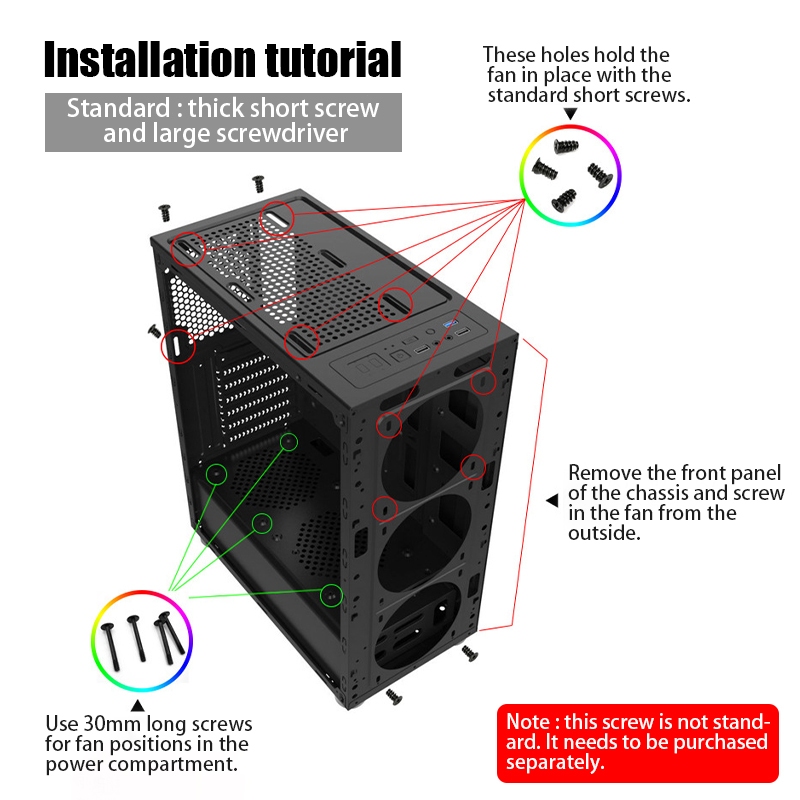 Installation tutorial

Standard : thick short screw and large screwdriver

These holes hold the fan in place with the standard short screws.

Remove the front panel of the chassis and screw in the fan from the outside.

Use 30mm long screws for fan positions in the power compartment.

Note : this screw is not standard. It needs to be purchased separately.