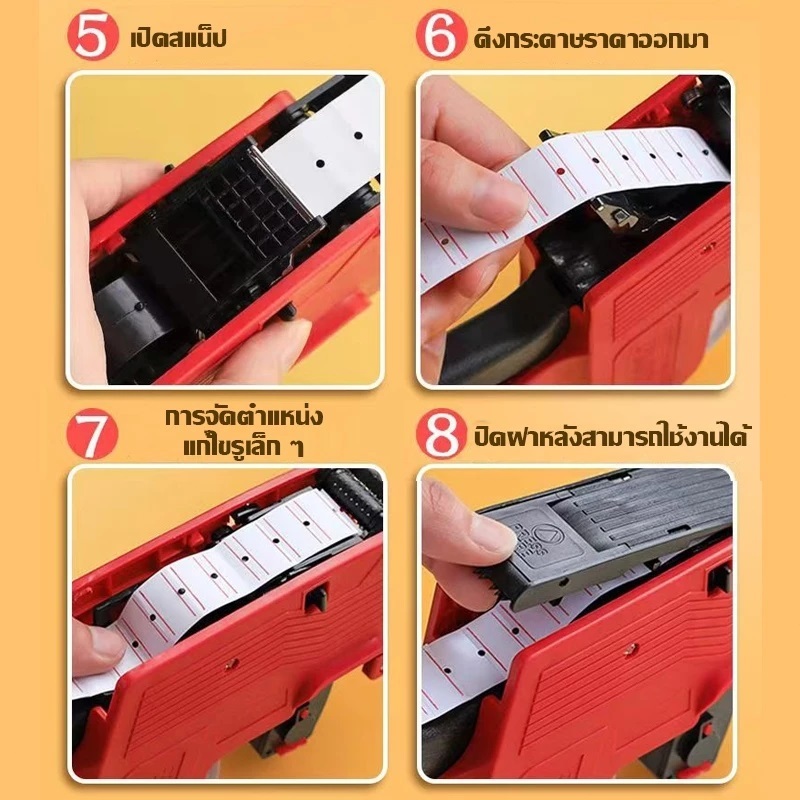 5 เปิดสแน็ป

6 ดึงกระดาษราคาออกมา

7 การจัดตำแหน่ง แก้ไขรูเล็ก ๆ

8 ปิดฝาหลังสามารถใช้งานได้