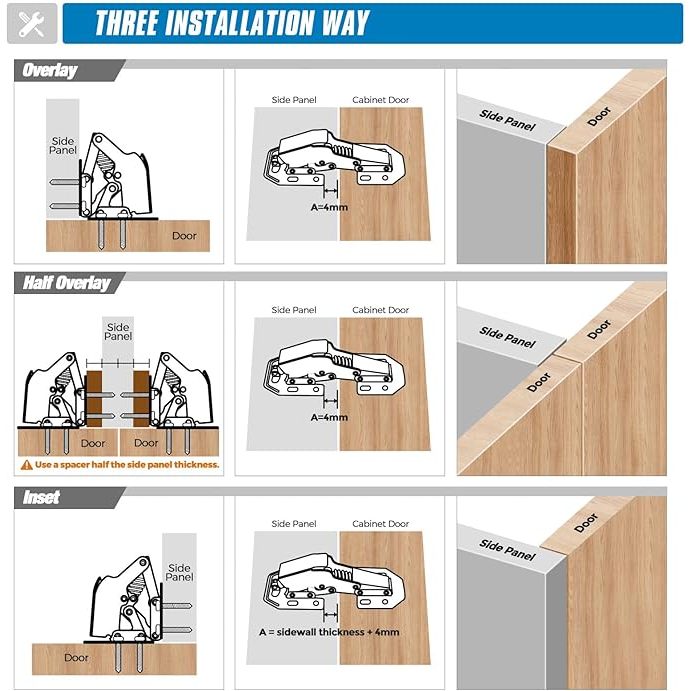 THREE INSTALLATION WAY

Overlay

Side Panel

Door

Side Panel

Cabinet Door

A=4mm

Side Panel

Door

Half Overlay

Side Panel

Door

Door

Use a spacer half the side panel thickness.

Side Panel

Cabinet Door

A=4mm

Side Panel

Door

Door

Inset

Side Panel

Door

Side Panel

Cabinet Door

A = sidewall thickness + 4mm

Side Panel

Door