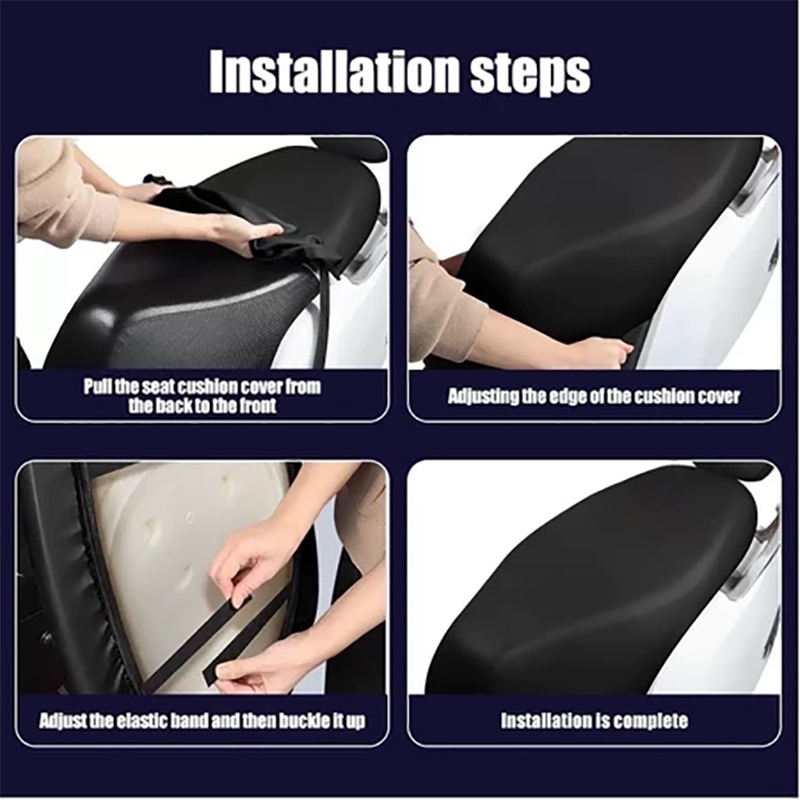 Installation steps

Pull the seat cushion cover from the back to the front

Adjusting the edge of the cushion cover

Adjust the elastic band and then buckle it up

Installation is complete