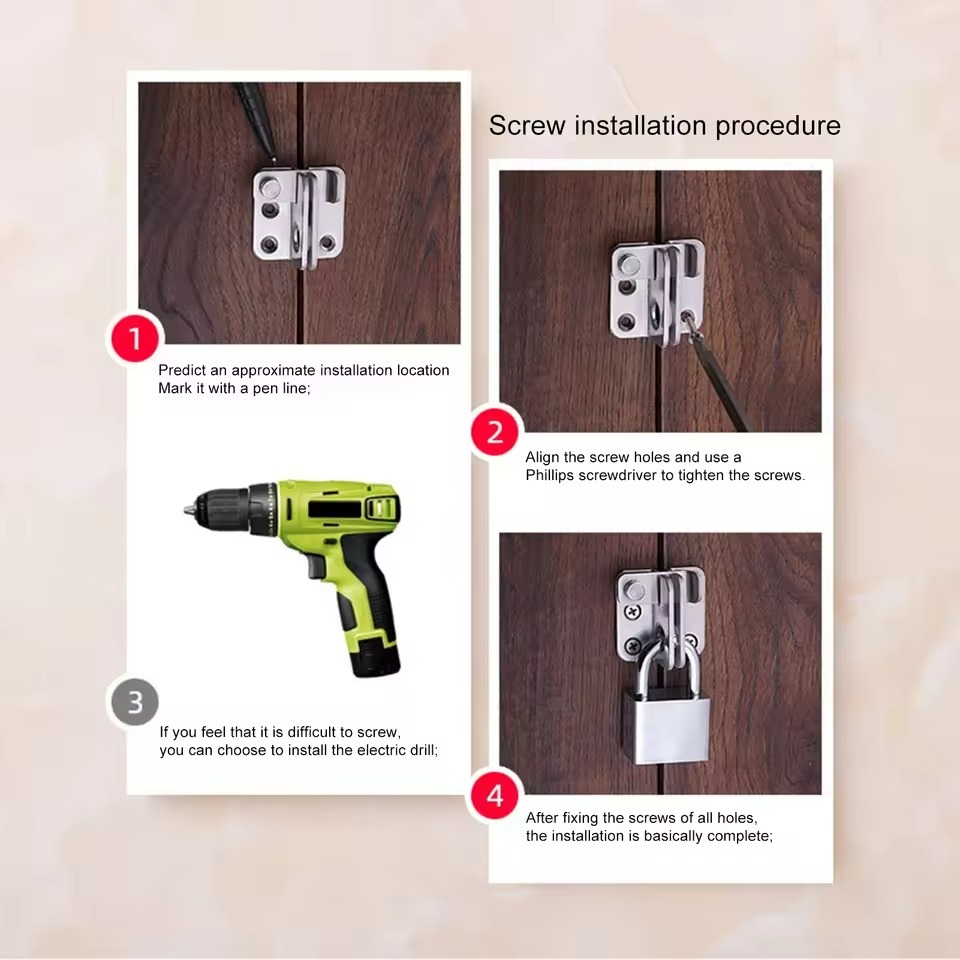 Screw installation procedure

1

Predict an approximate installation location
Mark it with a pen line;

2

Align the screw holes and use a
Phillips screwdriver to tighten the screws.

3

If you feel that it is difficult to screw,
you can choose to install the electric drill;

4

After fixing the screws of all holes,
the installation is basically complete;