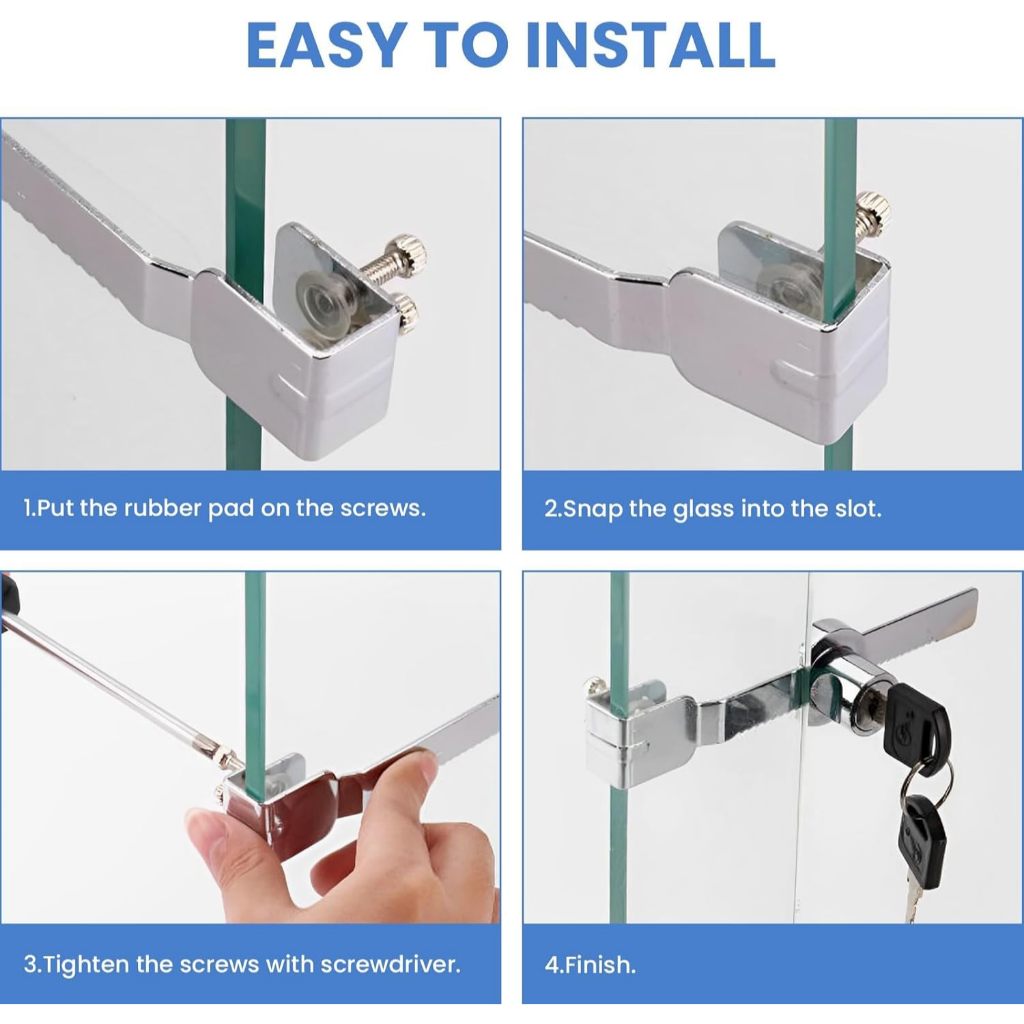 EASY TO INSTALL

1.Put the rubber pad on the screws.

2.Snap the glass into the slot.

3.Tighten the screws with screwdriver.

4.Finish.