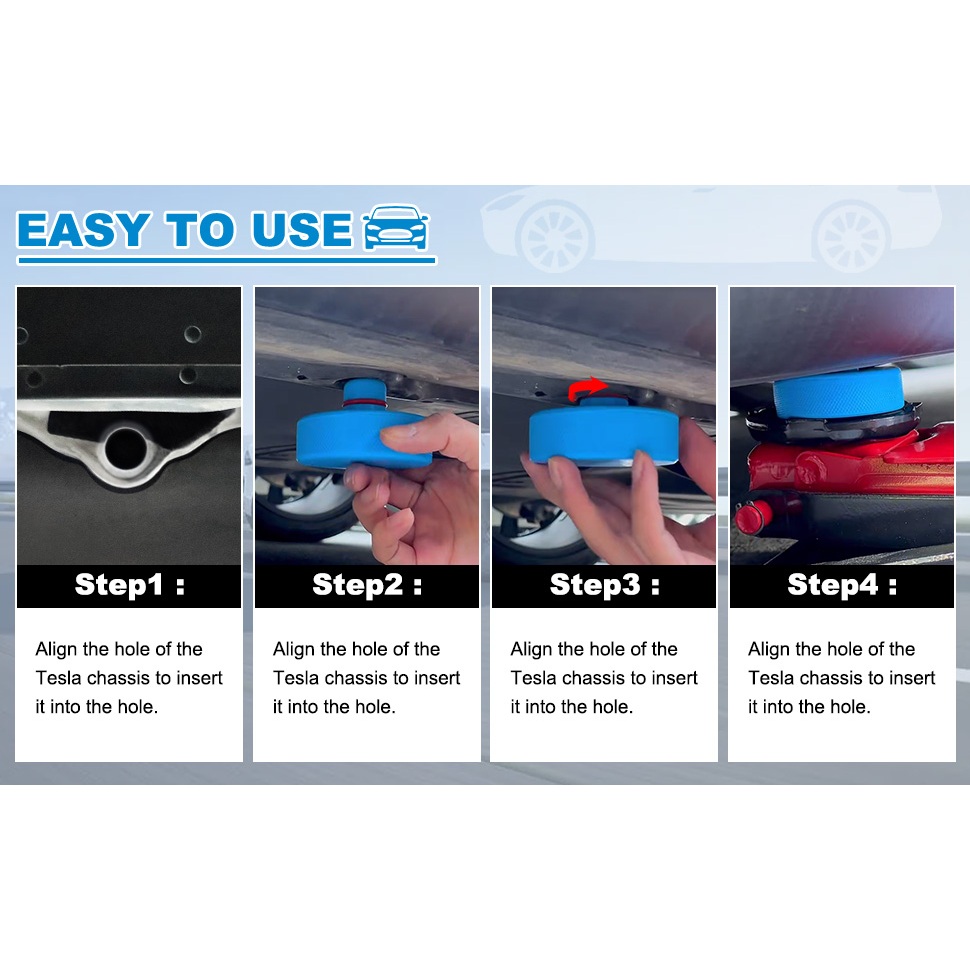 EASY TO USE

Step1 :

Align the hole of the Tesla chassis to insert it into the hole.

Step2 :

Align the hole of the Tesla chassis to insert it into the hole.

Step3 :

Align the hole of the Tesla chassis to insert it into the hole.

Step4 :

Align the hole of the Tesla chassis to insert it into the hole.