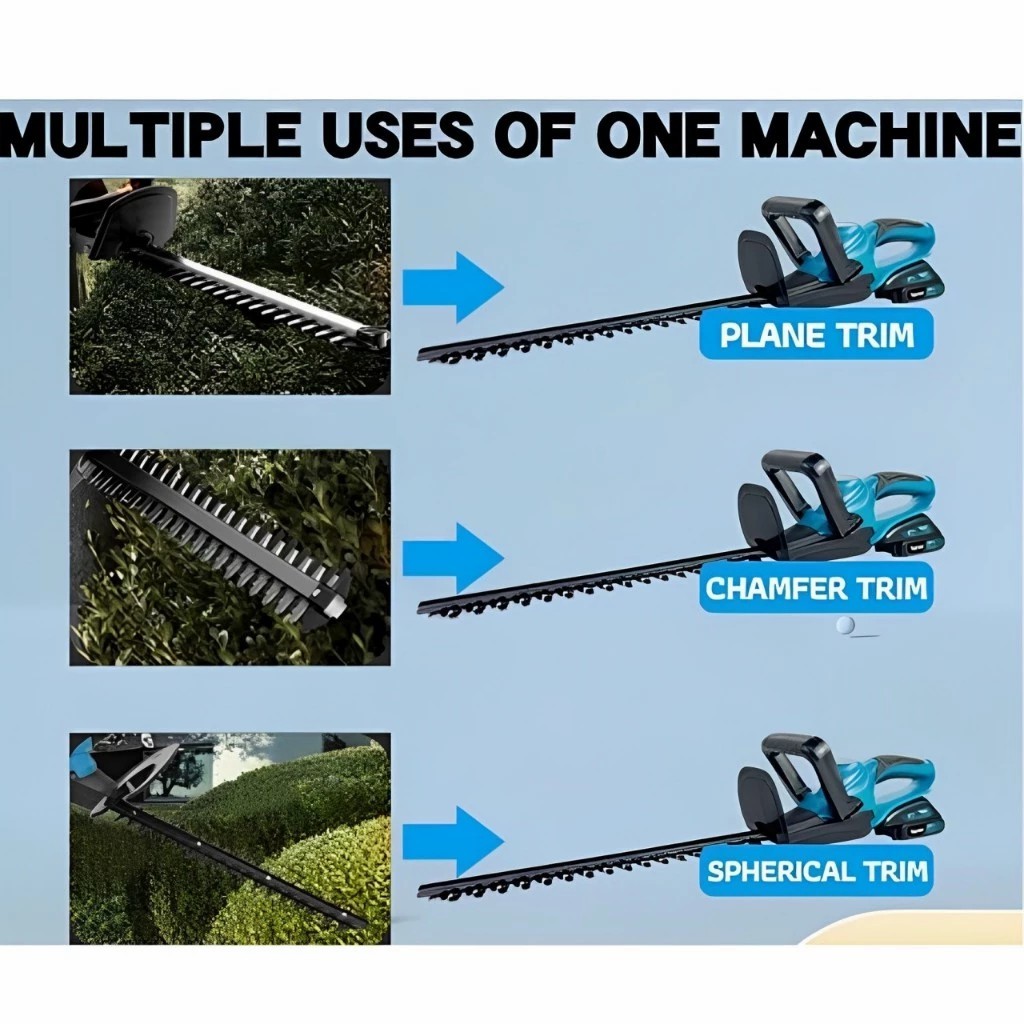 MULTIPLE USES OF ONE MACHINE

PLANE TRIM

CHAMFER TRIM

SPHERICAL TRIM